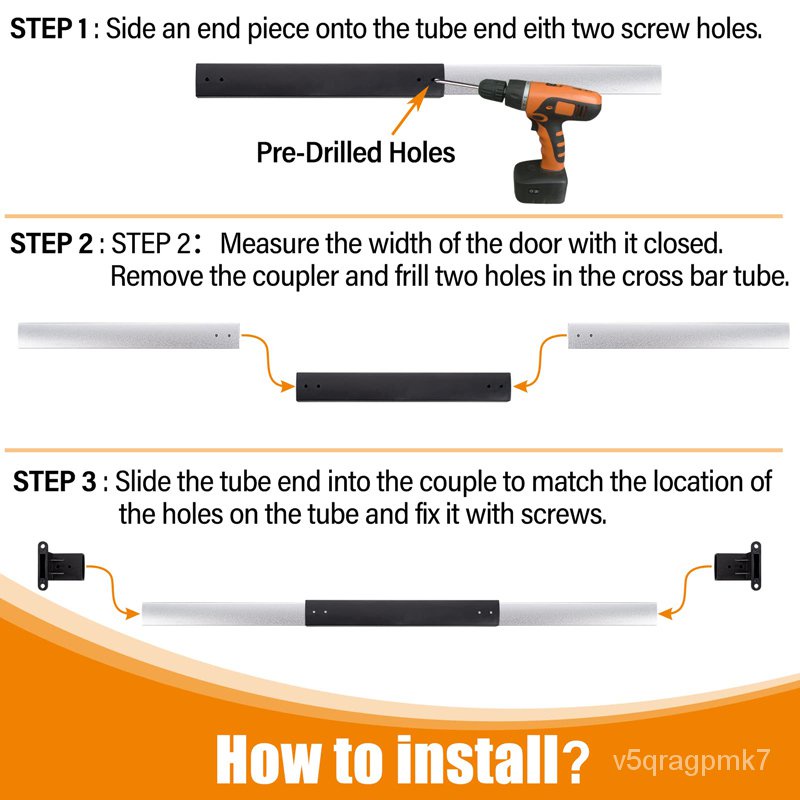 STEP 1 : Side an end piece onto the tube end eith two screw holes.

Pre-Drilled Holes

STEP 2 : STEP 2： Measure the width of the door with it closed. Remove the coupler and frill two holes in the cross bar tube.

STEP 3 : Slide the tube end into the couple to match the location of the holes on the tube and fix it with screws.

How to install?

v5qragpmk7