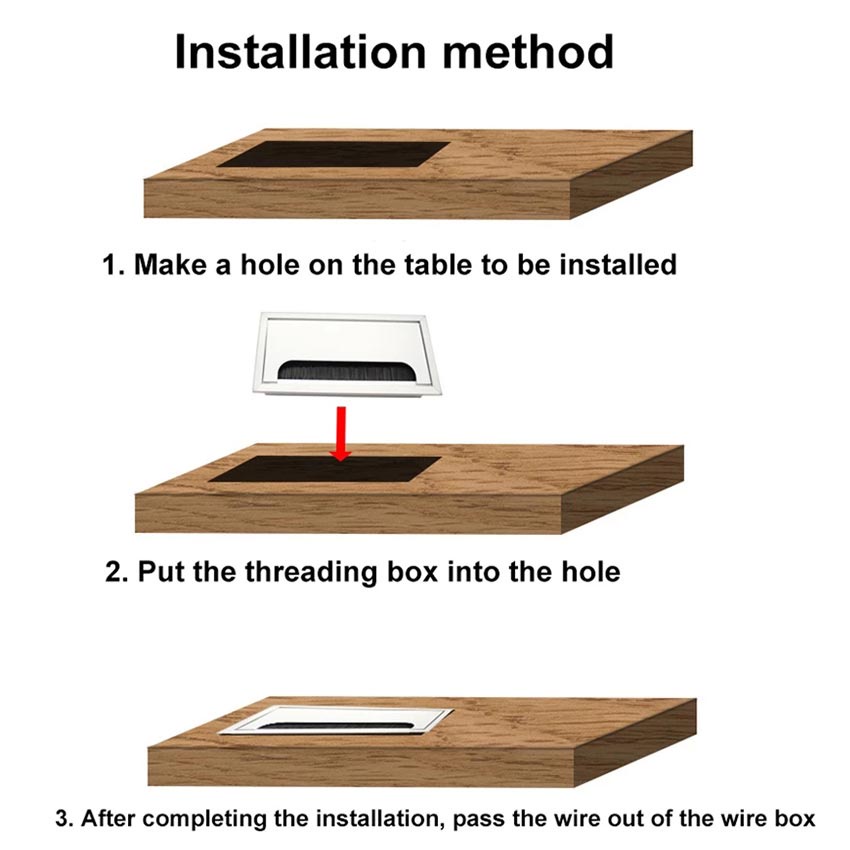 Installation method

1. Make a hole on the table to be installed

2. Put the threading box into the hole

3. After completing the installation, pass the wire out of the wire box