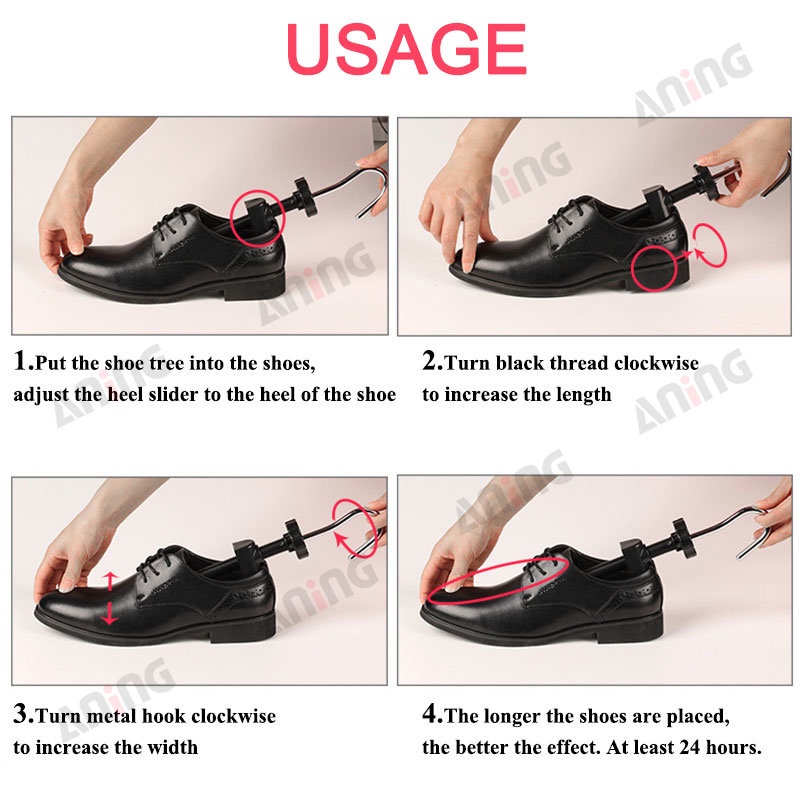 USAGE

ANiNG

1.Put the shoe tree into the shoes, adjust the heel slider to the heel of the shoe

2.Turn black thread clockwise to increase the length

3.Turn metal hook clockwise to increase the width

4.The longer the shoes are placed, the better the effect. At least 24 hours.