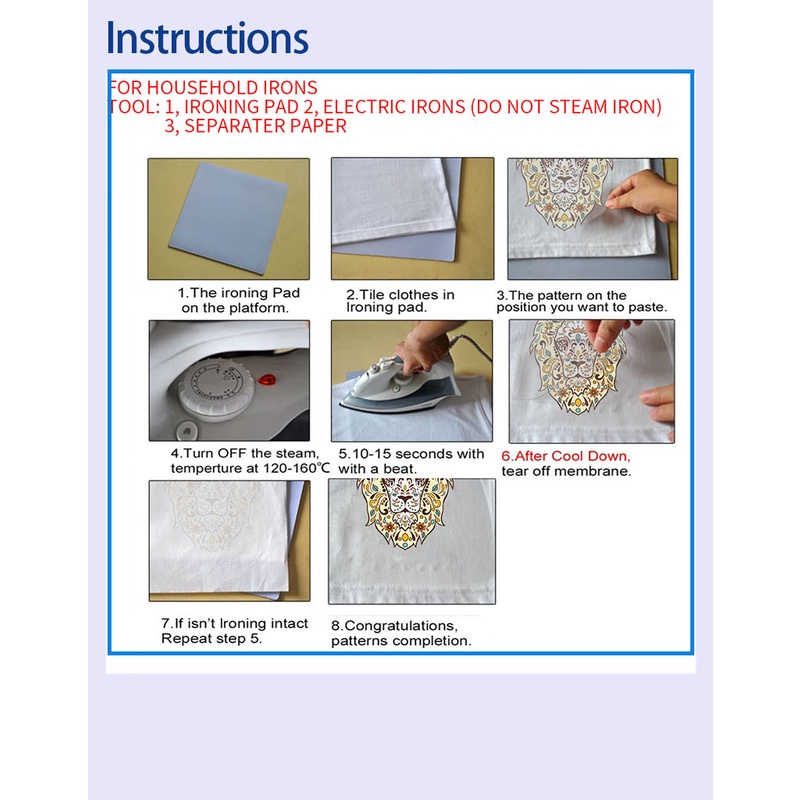 Instructions

FOR HOUSEHOLD IRONS
TOOL: 1, IRONING PAD 2, ELECTRIC IRONS (DO NOT STEAM IRON) 3, SEPARATER PAPER

1.The ironing Pad on the platform.

2.Tile clothes in Ironing pad.

3.The pattern on the position you want to paste.

4.Turn OFF the steam, temperture at 120-160℃

5.10-15 seconds with with a beat.

6.After Cool Down, tear off membrane.

7.If isn't Ironing intact Repeat step 5.

8.Congratulations, patterns completion.