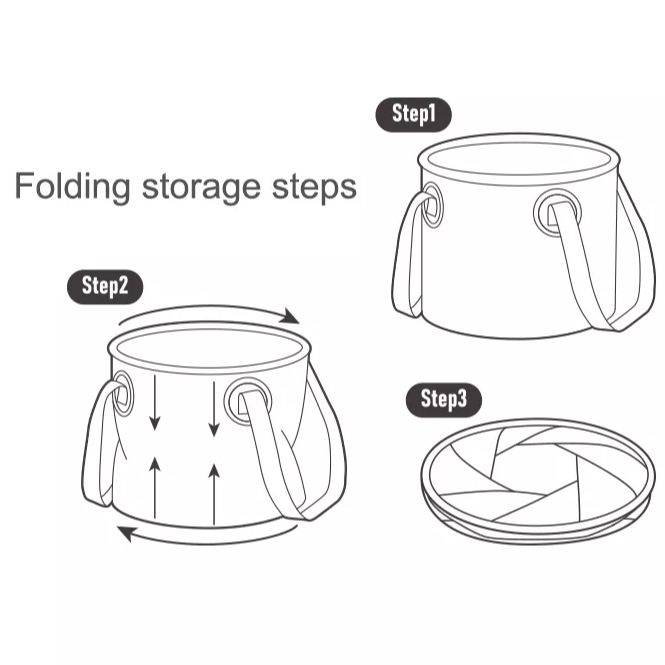 Folding storage steps

Step1

Step2

Step3