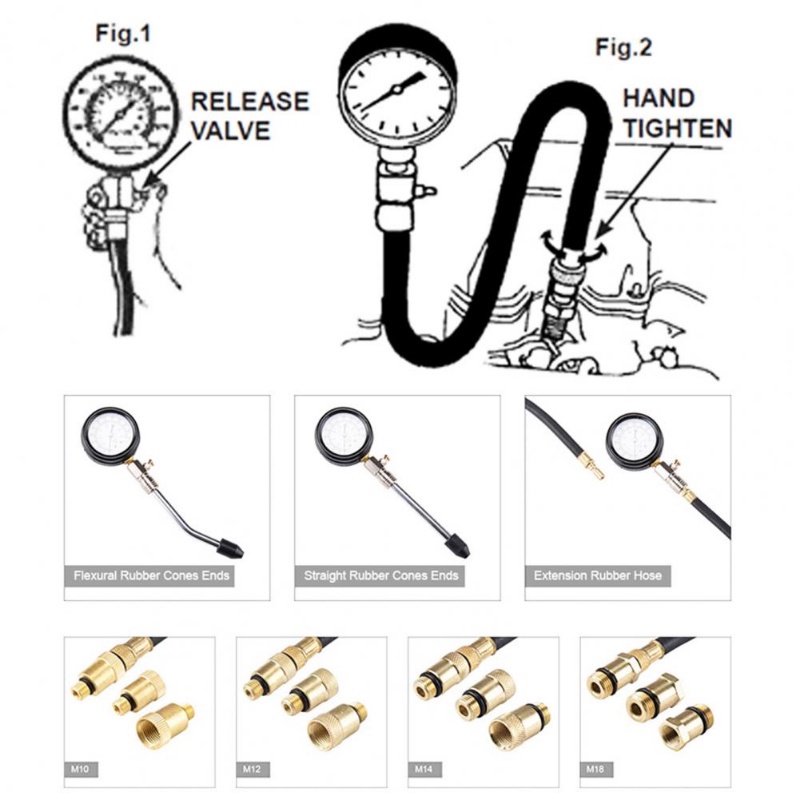 Fig.1

RELEASE VALVE

Fig.2

HAND TIGHTEN

Flexural Rubber Cones Ends

Straight Rubber Cones Ends

Extension Rubber Hose

M10

M12

M14

M18