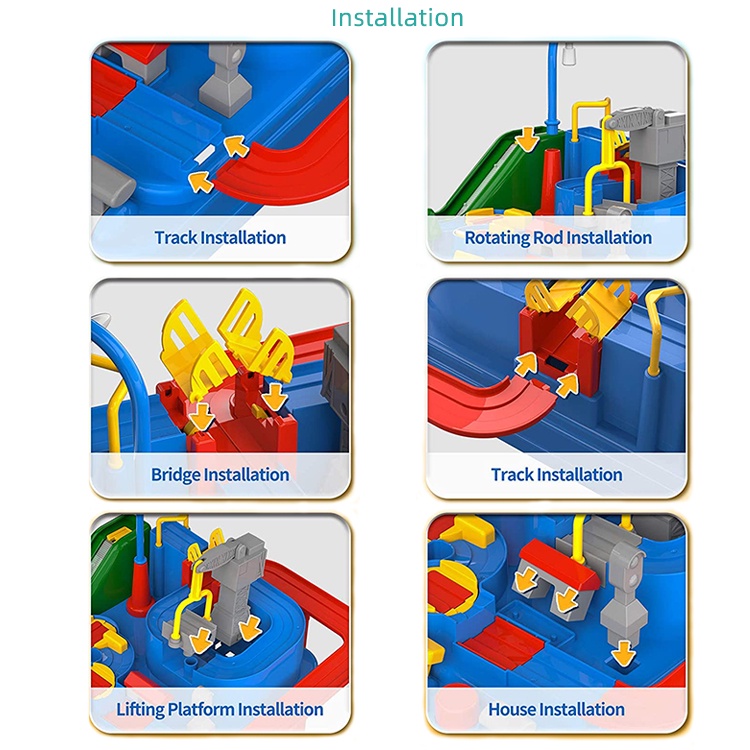 Installation

Track Installation

Rotating Rod Installation

Bridge Installation

Track Installation

Lifting Platform Installation

House Installation