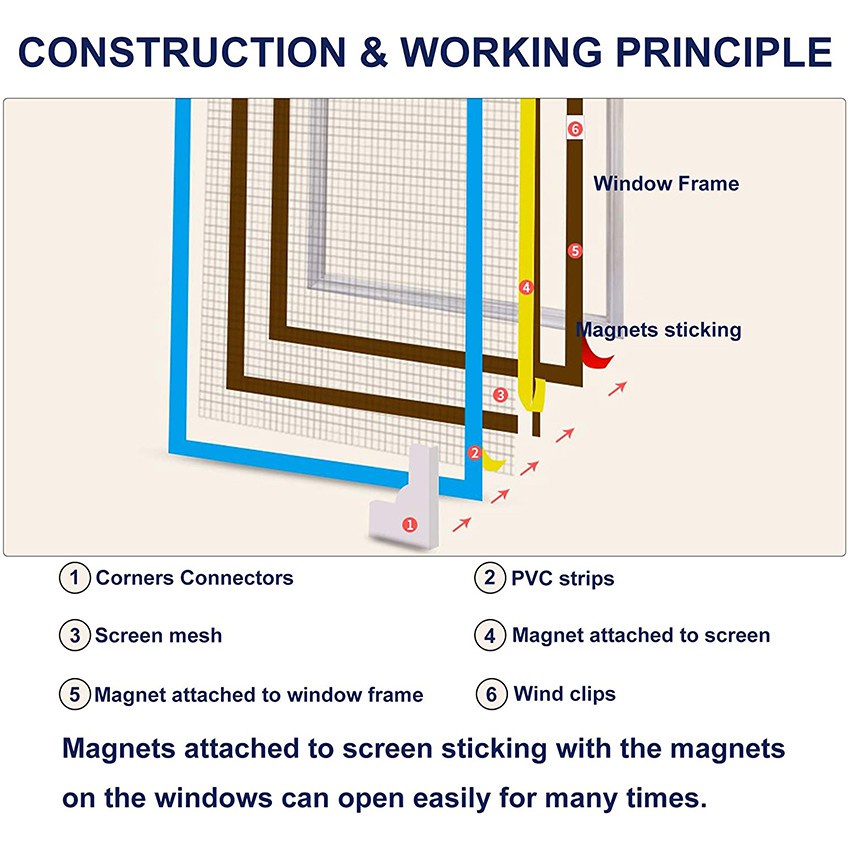 CONSTRUCTION & WORKING PRINCIPLE

6

Window Frame

5

4

Magnets sticking

3

2

1

1 Corners Connectors

2 PVC strips

3 Screen mesh

4 Magnet attached to screen

5 Magnet attached to window frame

6 Wind clips

Magnets attached to screen sticking with the magnets on the windows can open easily for many times.