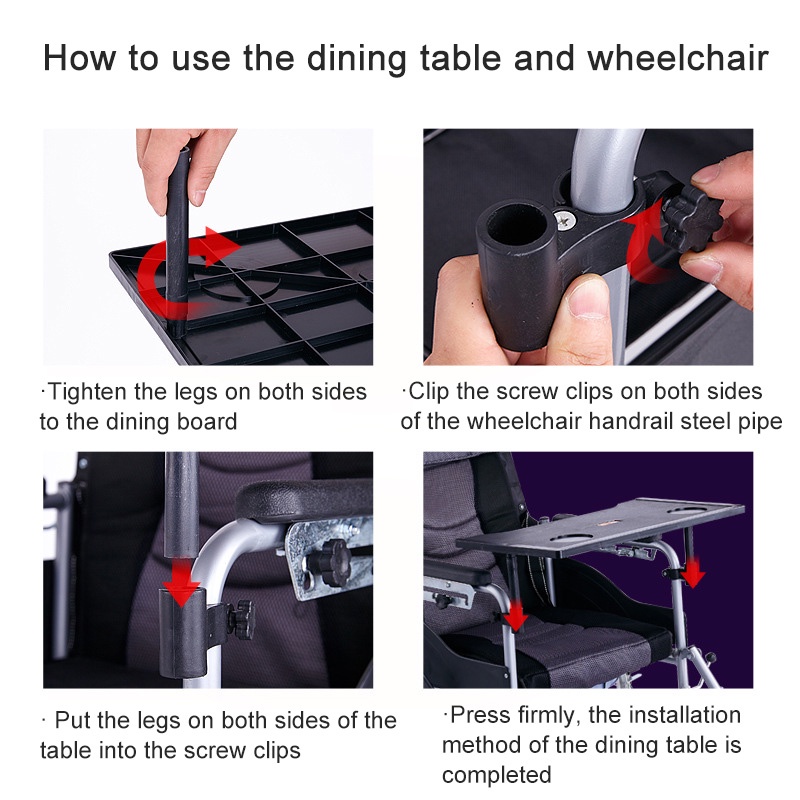 How to use the dining table and wheelchair

·Tighten the legs on both sides to the dining board

·Clip the screw clips on both sides of the wheelchair handrail steel pipe

· Put the legs on both sides of the table into the screw clips

·Press firmly, the installation method of the dining table is completed