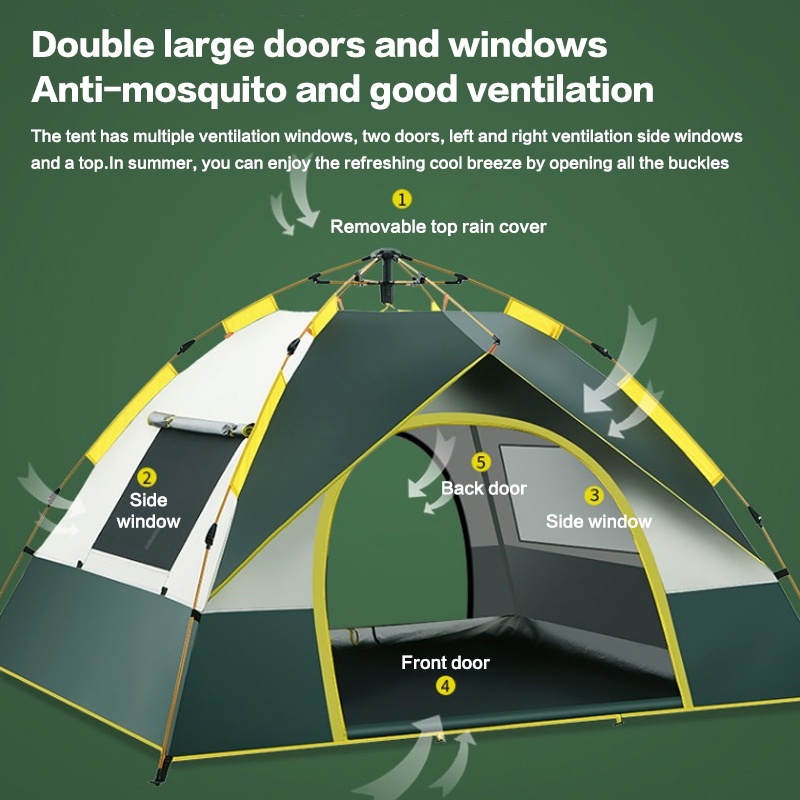 Double large doors and windows
Anti-mosquito and good ventilation

The tent has multiple ventilation windows, two doors, left and right ventilation side windows and a top.In summer, you can enjoy the refreshing cool breeze by opening all the buckles

1
Removable top rain cover

2
Side window

5
Back door

3
Side window

Front door
4