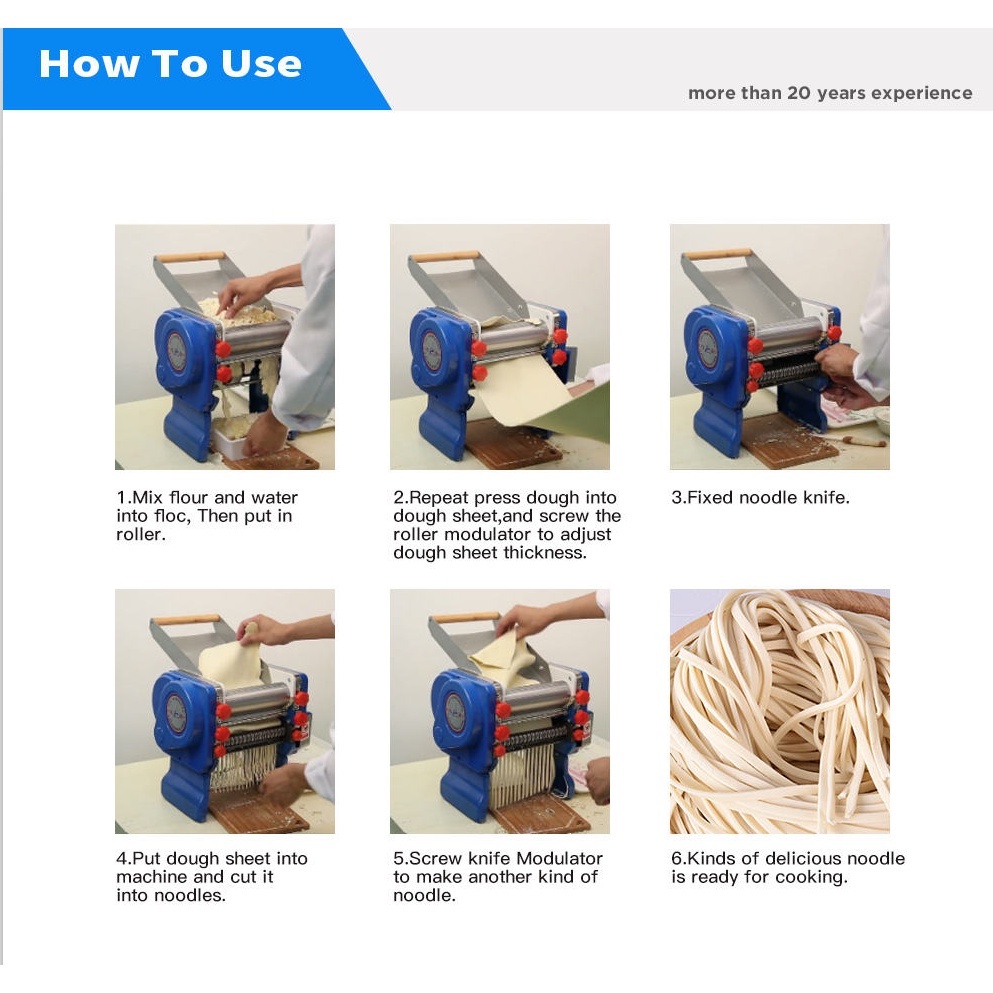 How To Use

more than 20 years experience

1.Mix flour and water into floc, Then put in roller.

2.Repeat press dough into dough sheet,and screw the roller modulator to adjust dough sheet thickness.

3.Fixed noodle knife.

4.Put dough sheet into machine and cut it into noodles.

5.Screw knife Modulator to make another kind of noodle.

6.Kinds of delicious noodle is ready for cooking.