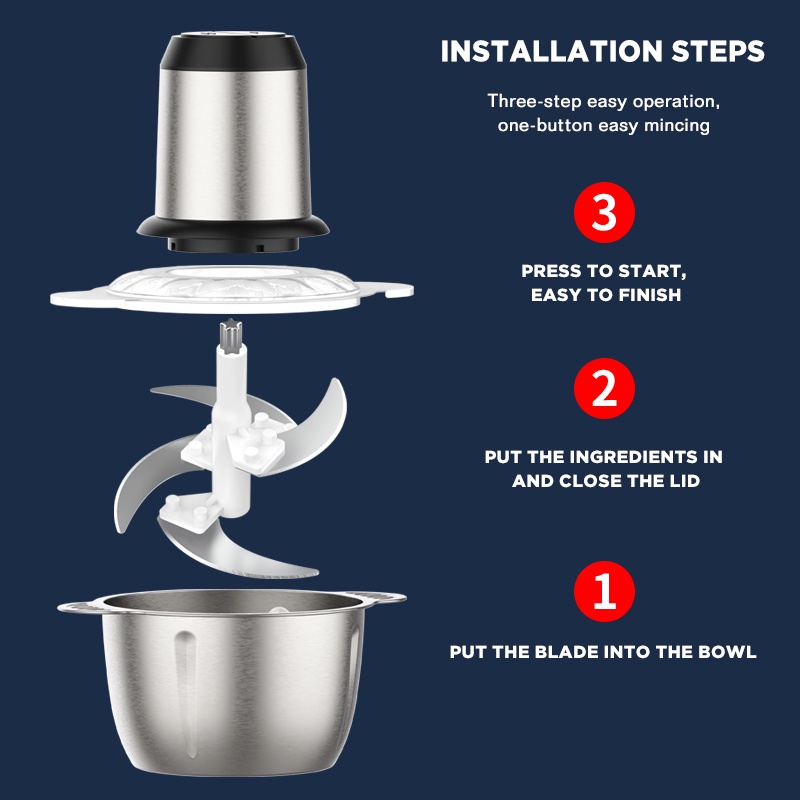 INSTALLATION STEPS

Three-step easy operation, one-button easy mincing

3

PRESS TO START, EASY TO FINISH

2

PUT THE INGREDIENTS IN AND CLOSE THE LID

1

PUT THE BLADE INTO THE BOWL