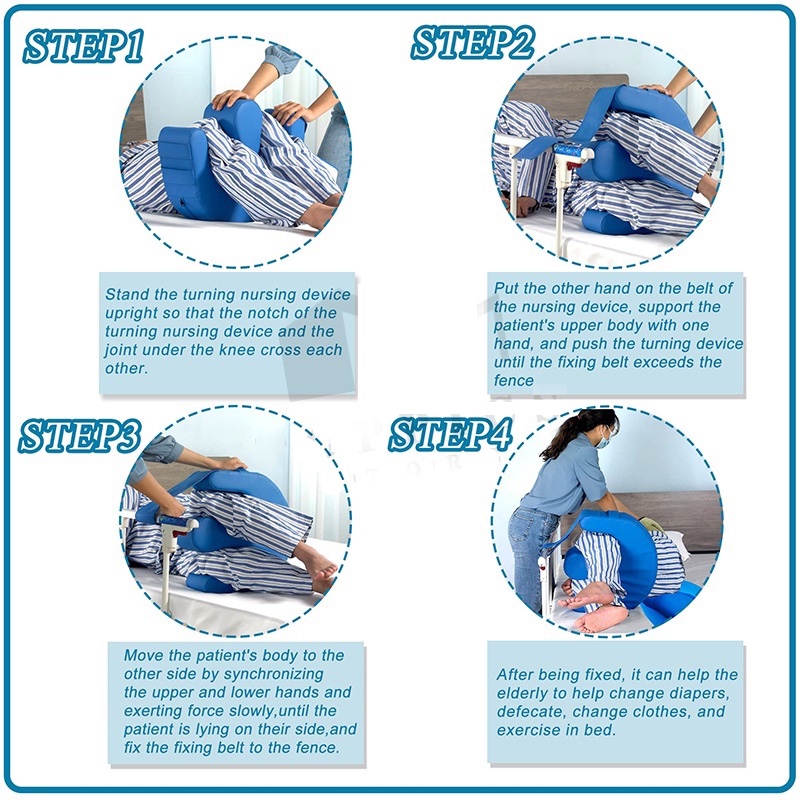 STEP1

Stand the turning nursing device upright so that the notch of the turning nursing device and the joint under the knee cross each other.

STEP2

Put the other hand on the belt of the nursing device, support the patient's upper body with one hand, and push the turning device until the fixing belt exceeds the fence

STEP3

Move the patient's body to the other side by synchronizing the upper and lower hands and exerting force slowly,until the patient is lying on their side,and fix the fixing belt to the fence.

STEP4

After being fixed, it can help the elderly to help change diapers, defecate, change clothes, and exercise in bed.