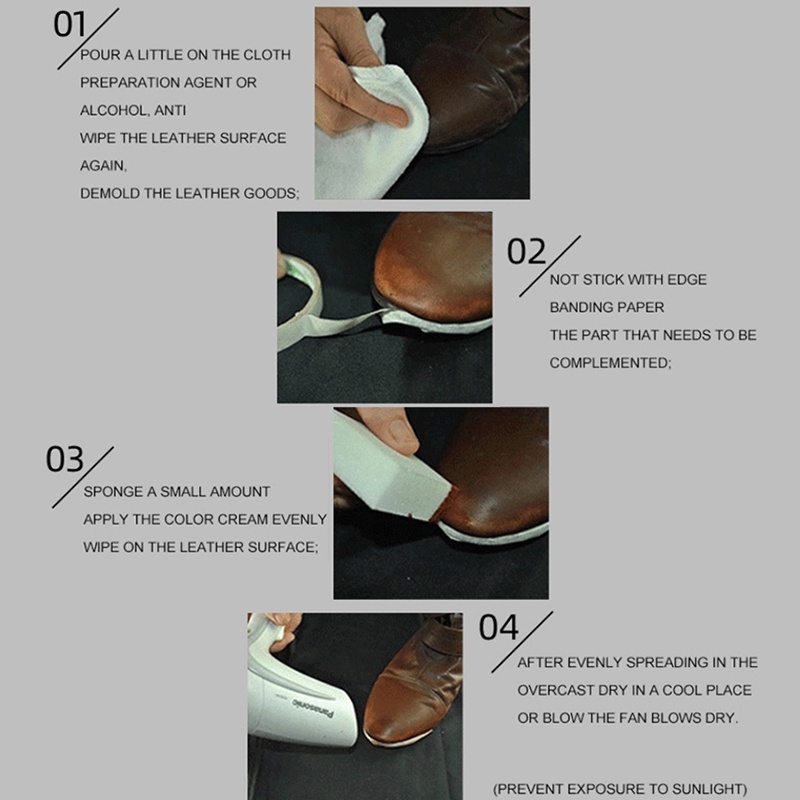 01

POUR A LITTLE ON THE CLOTH
PREPARATION AGENT OR
ALCOHOL, ANTI
WIPE THE LEATHER SURFACE
AGAIN,
DEMOLD THE LEATHER GOODS;

02

NOT STICK WITH EDGE
BANDING PAPER
THE PART THAT NEEDS TO BE
COMPLEMENTED;

03

SPONGE A SMALL AMOUNT
APPLY THE COLOR CREAM EVENLY
WIPE ON THE LEATHER SURFACE;

Panasonic

04

AFTER EVENLY SPREADING IN THE
OVERCAST DRY IN A COOL PLACE
OR BLOW THE FAN BLOWS DRY.

(PREVENT EXPOSURE TO SUNLIGHT)