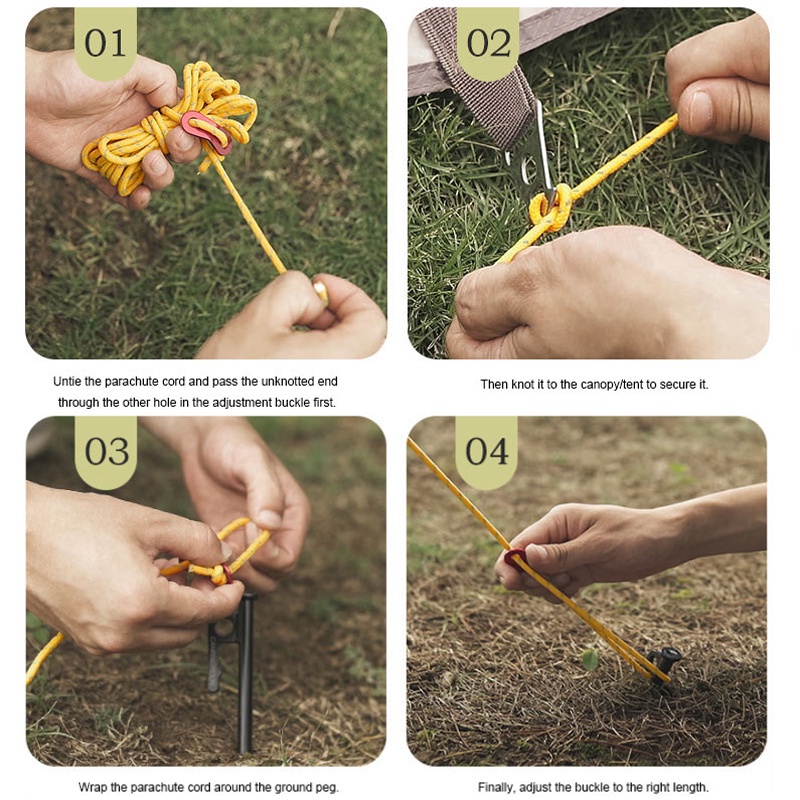 01

Untie the parachute cord and pass the unknotted end through the other hole in the adjustment buckle first.

02

Then knot it to the canopy/tent to secure it.

03

Wrap the parachute cord around the ground peg.

04

Finally, adjust the buckle to the right length.