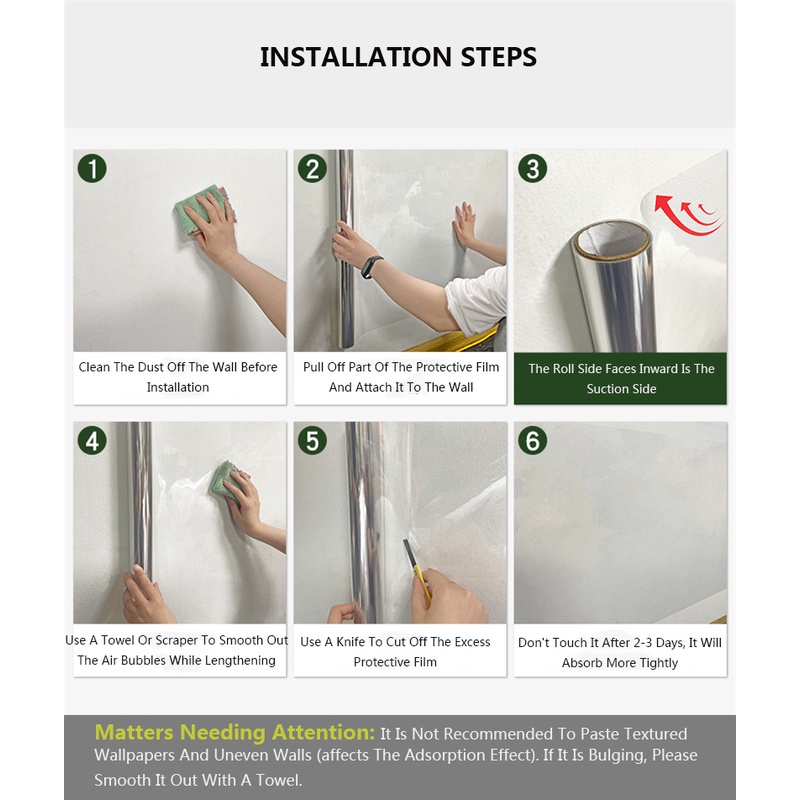 INSTALLATION STEPS

1
Clean The Dust Off The Wall Before Installation

2
Pull Off Part Of The Protective Film And Attach It To The Wall

3
The Roll Side Faces Inward Is The Suction Side

4
Use A Towel Or Scraper To Smooth Out The Air Bubbles While Lengthening

5
Use A Knife To Cut Off The Excess Protective Film

6
Don't Touch It After 2-3 Days, It Will Absorb More Tightly

Matters Needing Attention: It Is Not Recommended To Paste Textured Wallpapers And Uneven Walls (affects The Adsorption Effect). If It Is Bulging, Please Smooth It Out With A Towel.