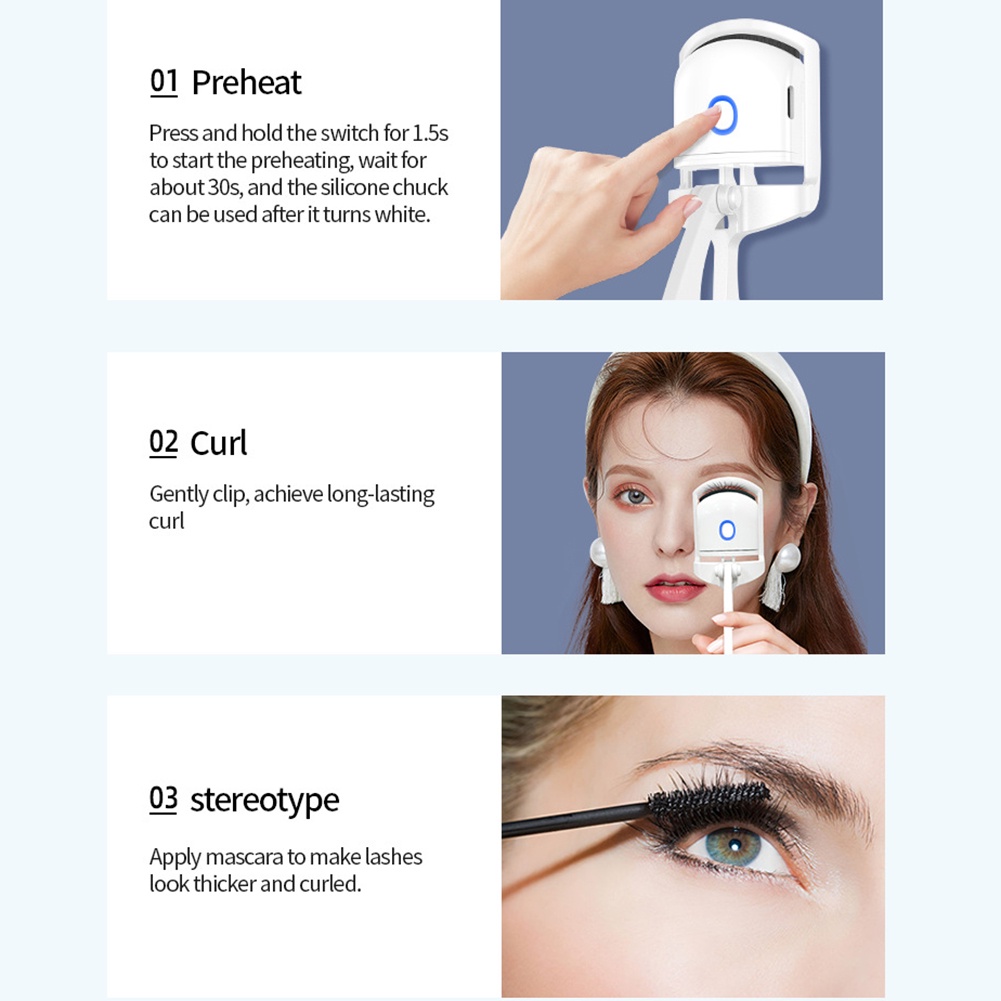 01 Preheat

Press and hold the switch for 1.5s to start the preheating, wait for about 30s, and the silicone chuck can be used after it turns white.

02 Curl

Gently clip, achieve long-lasting curl

03 stereotype

Apply mascara to make lashes look thicker and curled.