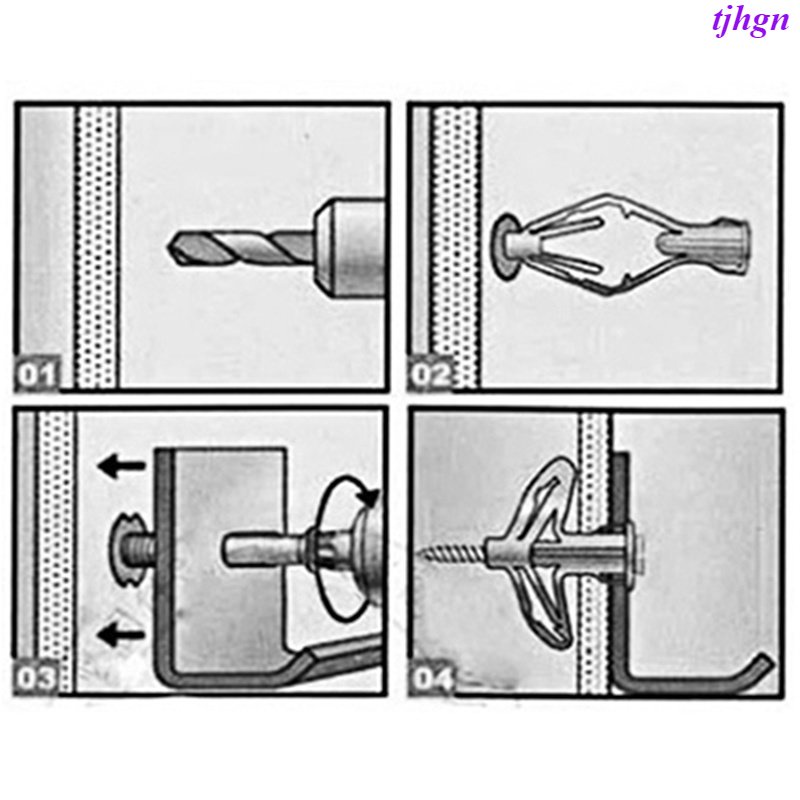 tjhgn

01

02

03

04