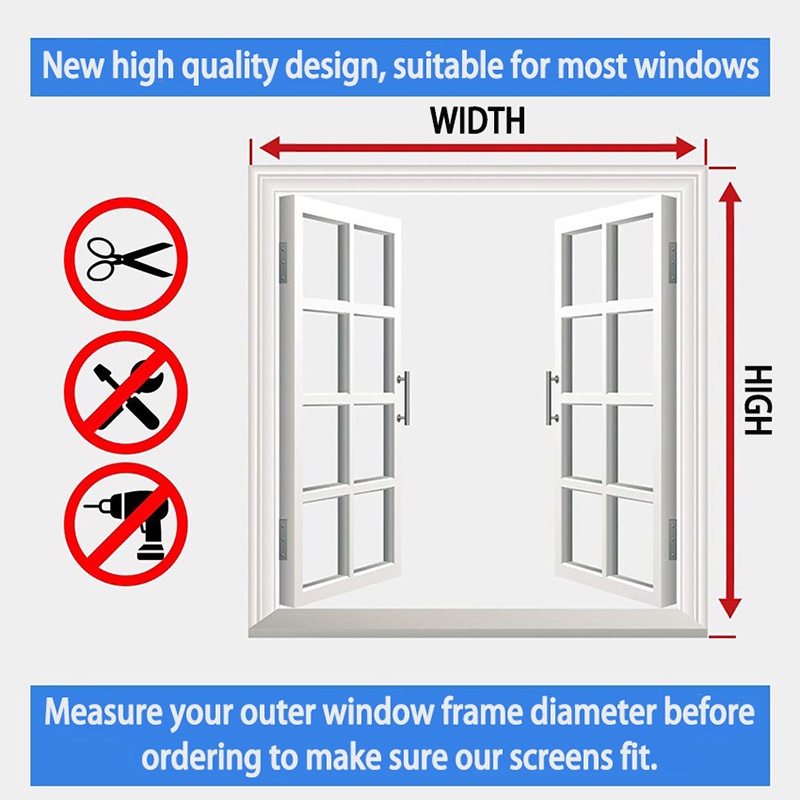 New high quality design, suitable for most windows

WIDTH

HIGH

Measure your outer window frame diameter before ordering to make sure our screens fit.