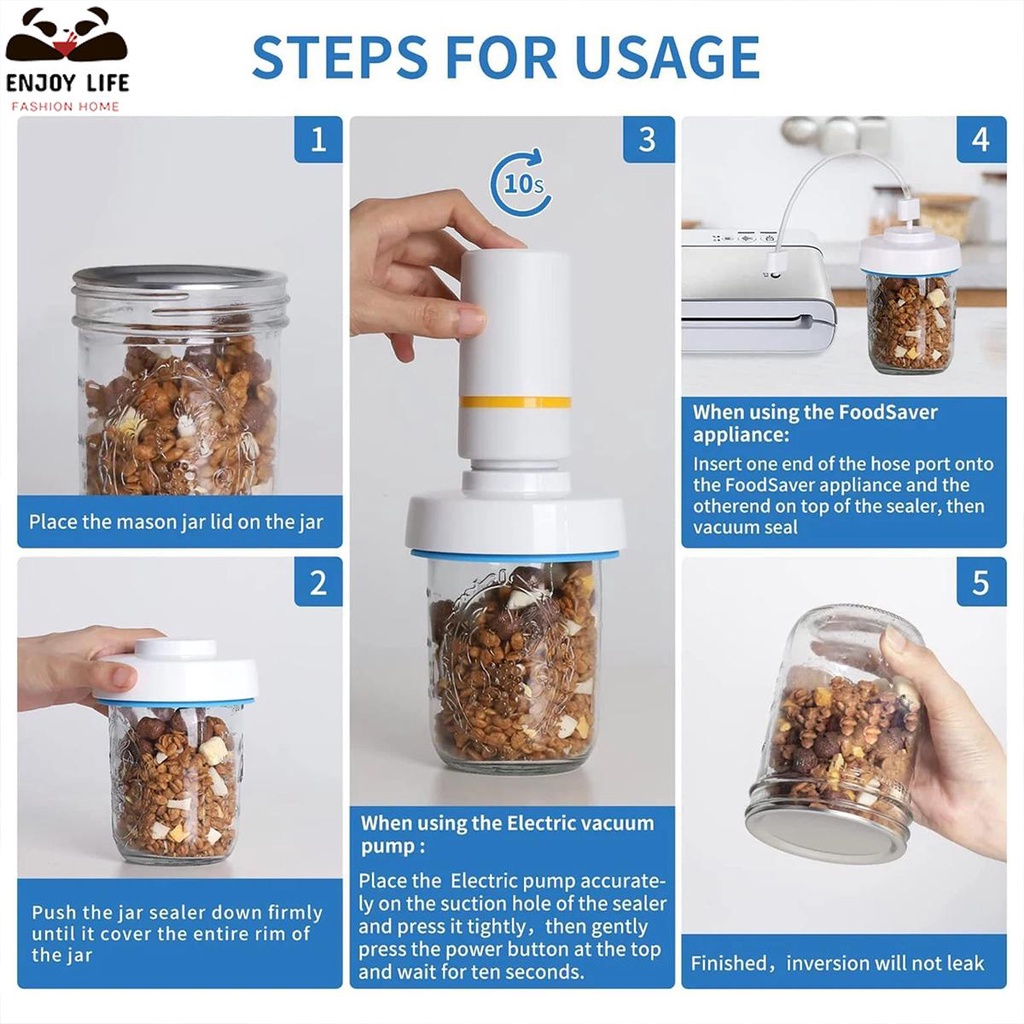 ENJOY LIFE
FASHION HOME

STEPS FOR USAGE

1
Place the mason jar lid on the jar

2
Push the jar sealer down firmly until it cover the entire rim of the jar

3
10s
When using the Electric vacuum pump :
Place the Electric pump accurately on the suction hole of the sealer and press it tightly, then gently press the power button at the top and wait for ten seconds.

4
When using the FoodSaver appliance:
Insert one end of the hose port onto the FoodSaver appliance and the otherend on top of the sealer, then vacuum seal

5
Finished, inversion will not leak