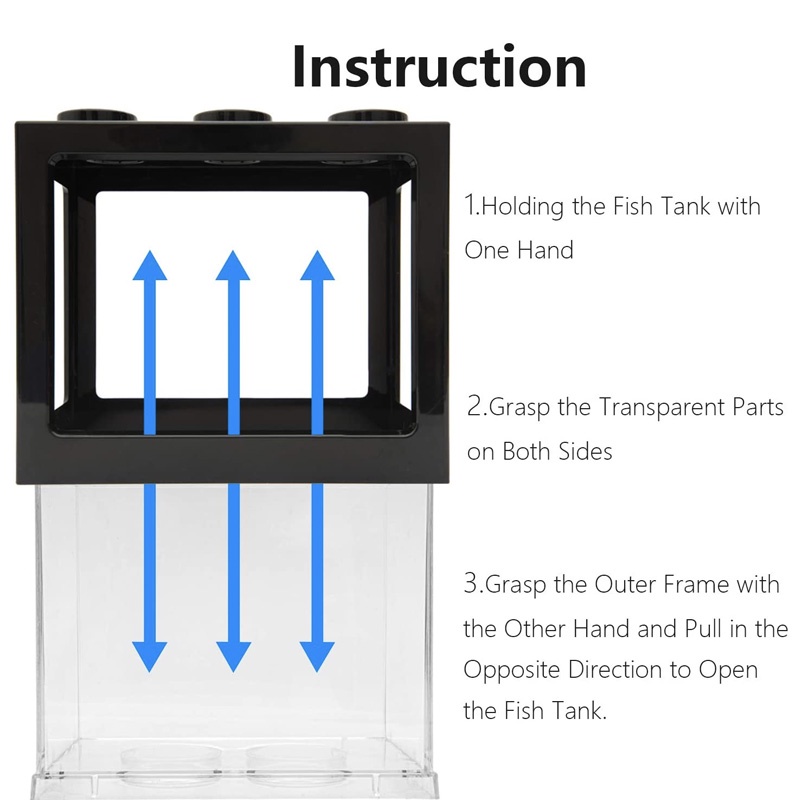 Instruction

1.Holding the Fish Tank with One Hand

2.Grasp the Transparent Parts on Both Sides

3.Grasp the Outer Frame with the Other Hand and Pull in the Opposite Direction to Open the Fish Tank.