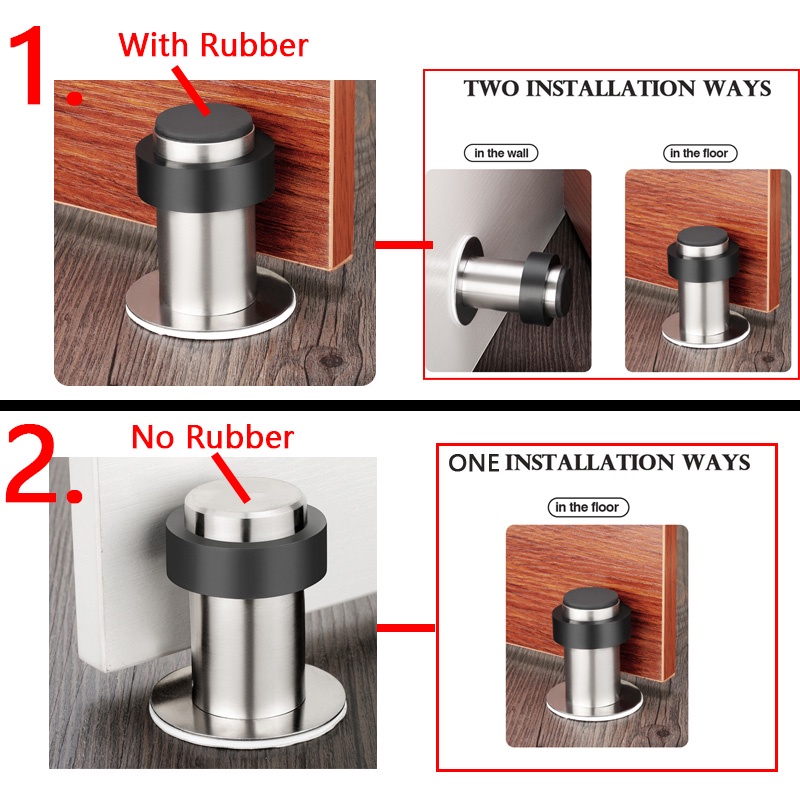 1. With Rubber

TWO INSTALLATION WAYS

in the wall

in the floor

2. No Rubber

ONE INSTALLATION WAYS

in the floor