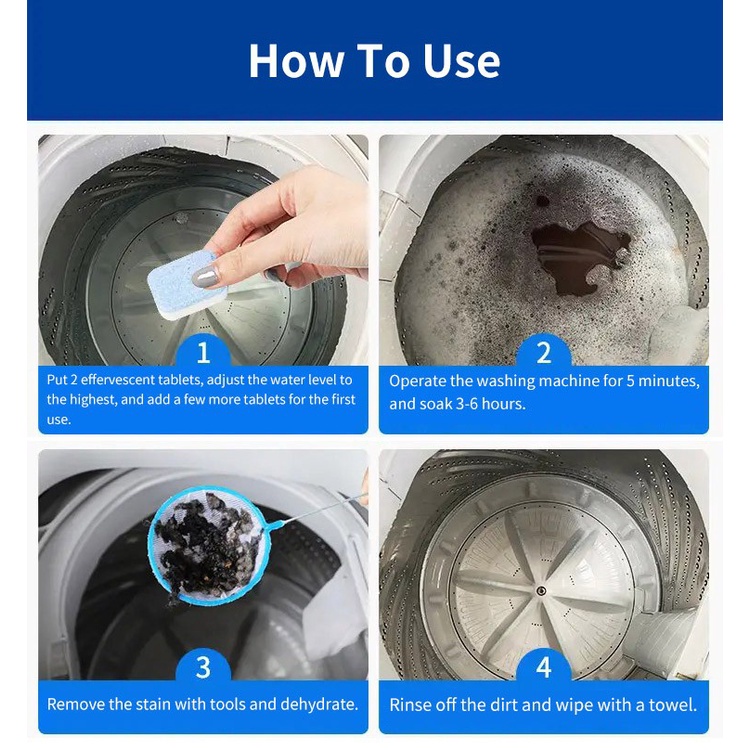 How To Use

1

Put 2 effervescent tablets, adjust the water level to the highest, and add a few more tablets for the first use.

2

Operate the washing machine for 5 minutes, and soak 3-6 hours.

3

Remove the stain with tools and dehydrate.

4

Rinse off the dirt and wipe with a towel.