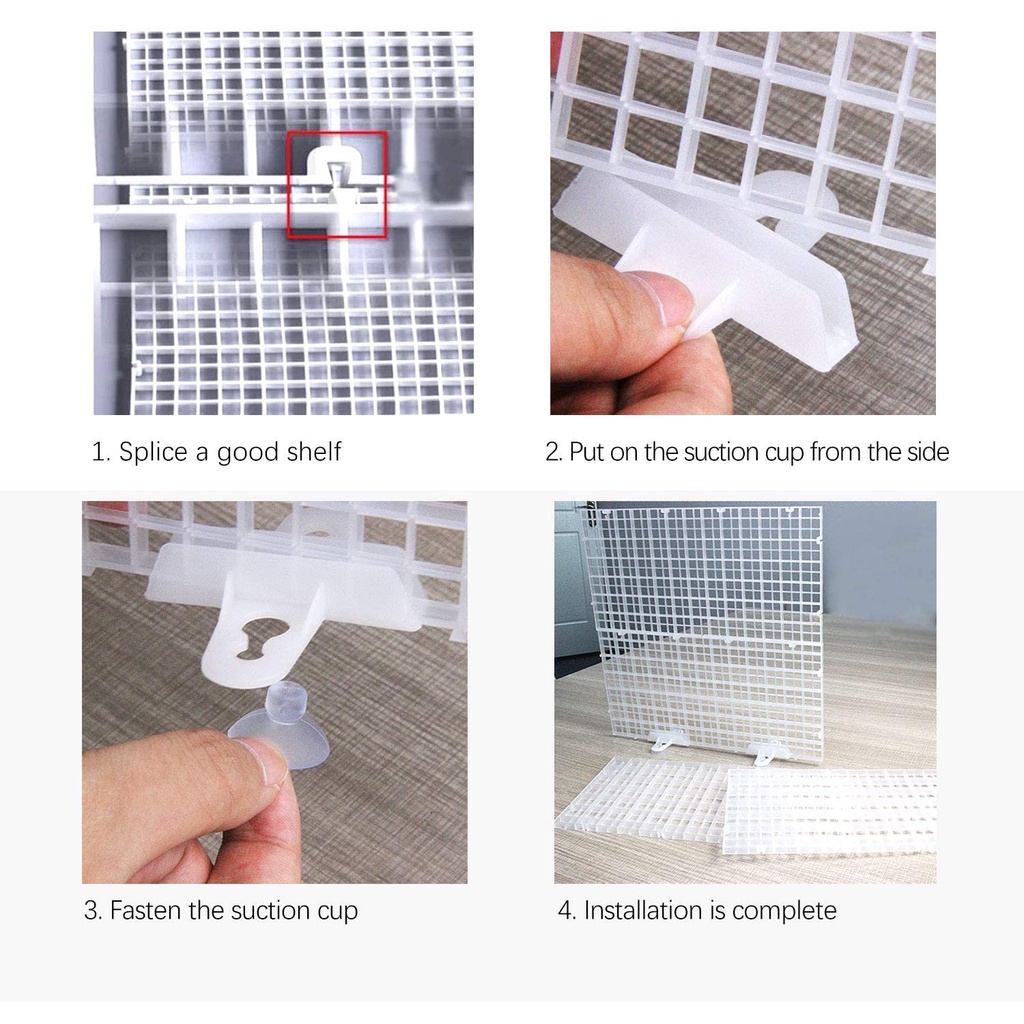 1. Splice a good shelf

2. Put on the suction cup from the side

3. Fasten the suction cup

4. Installation is complete