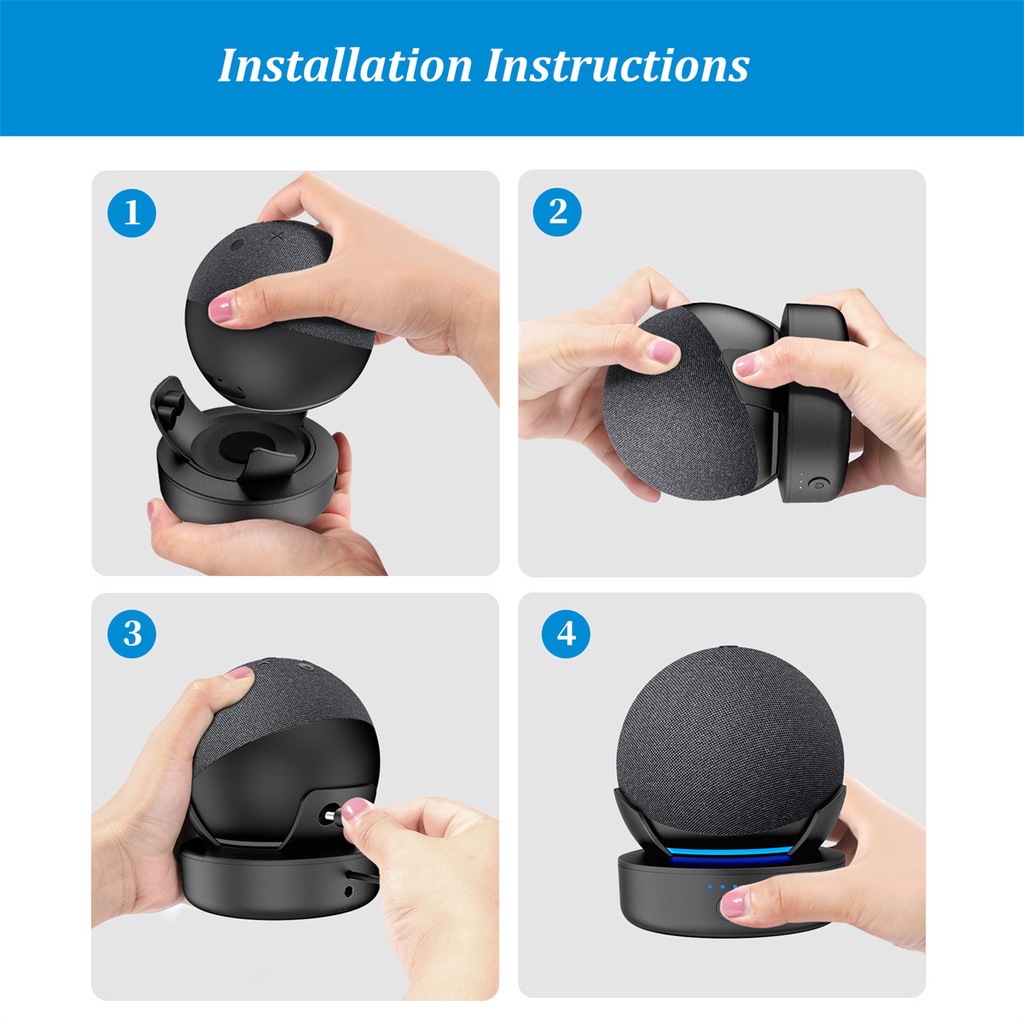 Installation Instructions

1

2

3

4