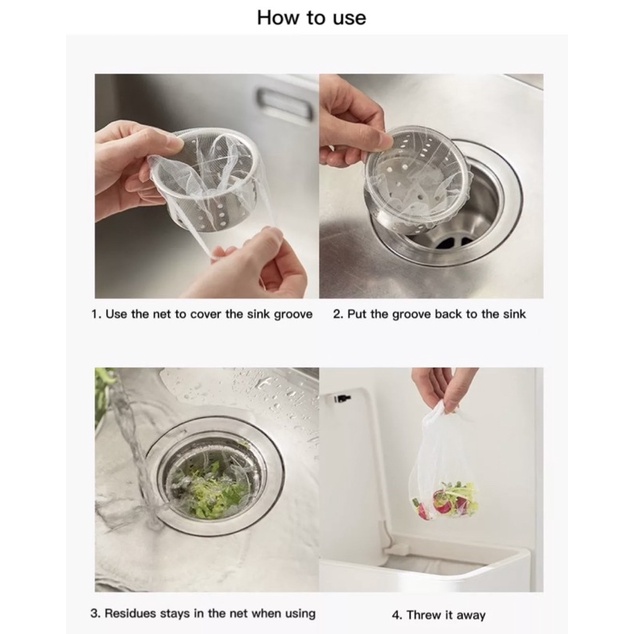 How to use

1. Use the net to cover the sink groove

2. Put the groove back to the sink

3. Residues stays in the net when using

4. Threw it away