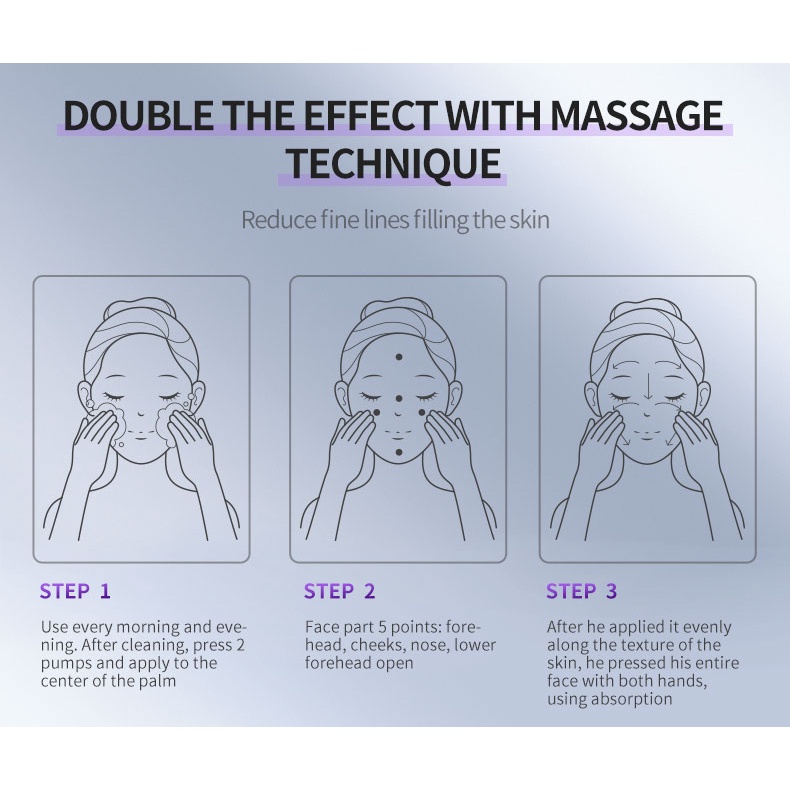 DOUBLE THE EFFECT WITH MASSAGE TECHNIQUE

Reduce fine lines filling the skin

STEP 1

Use every morning and evening. After cleaning, press 2 pumps and apply to the center of the palm

STEP 2

Face part 5 points: forehead, cheeks, nose, lower forehead open

STEP 3

After he applied it evenly along the texture of the skin, he pressed his entire face with both hands, using absorption