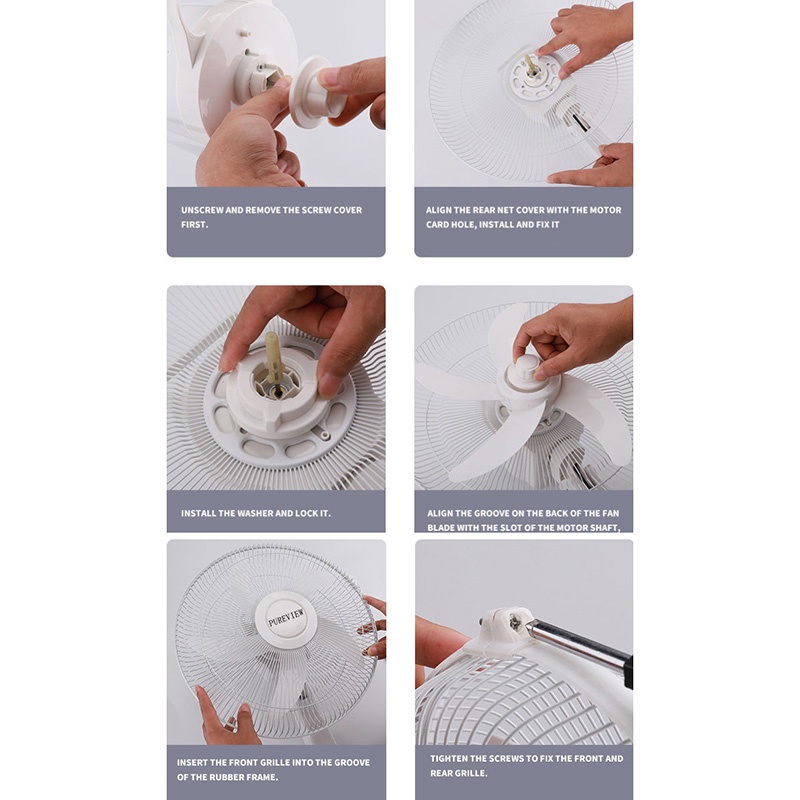 UNSCREW AND REMOVE THE SCREW COVER FIRST.

ALIGN THE REAR NET COVER WITH THE MOTOR CARD HOLE, INSTALL AND FIX IT

INSTALL THE WASHER AND LOCK IT.

ALIGN THE GROOVE ON THE BACK OF THE FAN BLADE WITH THE SLOT OF THE MOTOR SHAFT,

PUREVIEW

INSERT THE FRONT GRILLE INTO THE GROOVE OF THE RUBBER FRAME.

TIGHTEN THE SCREWS TO FIX THE FRONT AND REAR GRILLE.