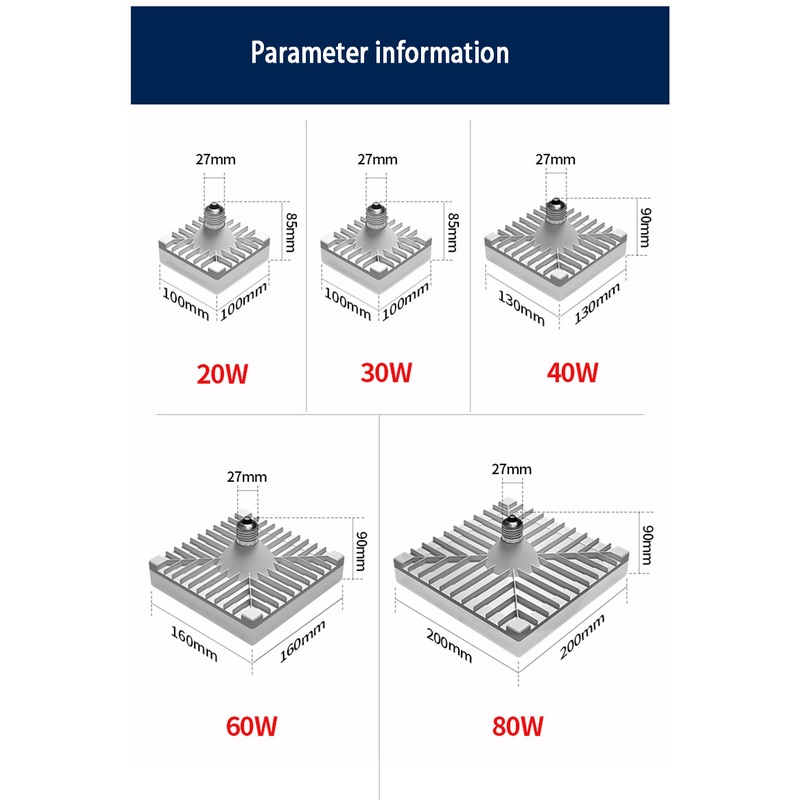 Parameter information

27mm
85mm
100mm
100mm
20W

27mm
85mm
100mm
100mm
30W

27mm
90mm
130mm
130mm
40W

27mm
90mm
160mm
160mm
60W

27mm
90mm
200mm
200mm
80W