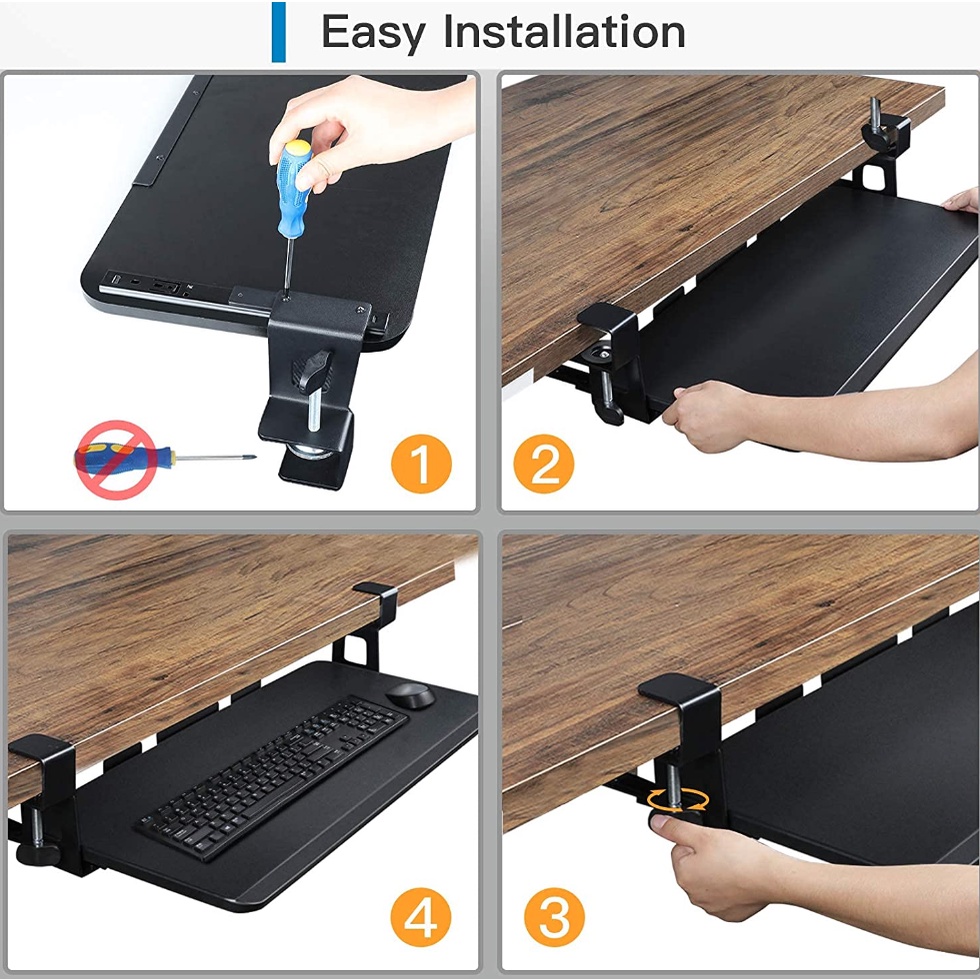 Easy Installation

1

2

4

3