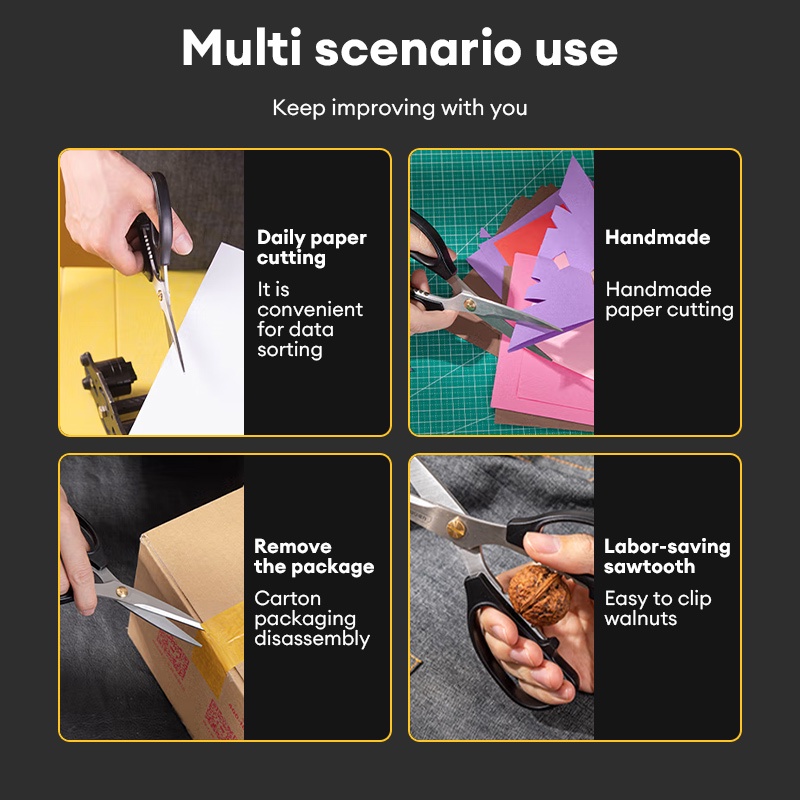 Multi scenario use

Keep improving with you

Daily paper cutting

It is convenient for data sorting

Handmade

Handmade paper cutting

Remove the package

Carton packaging disassembly

Labor-saving sawtooth

Easy to clip walnuts