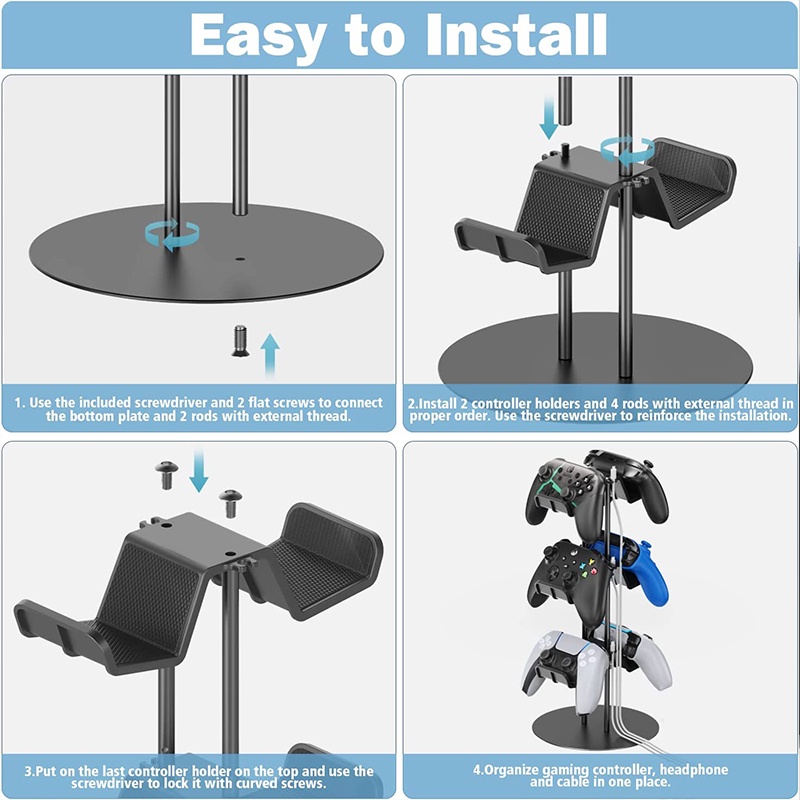 Easy to Install

1. Use the included screwdriver and 2 flat screws to connect the bottom plate and 2 rods with external thread.

2.Install 2 controller holders and 4 rods with external thread in proper order. Use the screwdriver to reinforce the installation.

3.Put on the last controller holder on the top and use the screwdriver to lock it with curved screws.

4.Organize gaming controller, headphone and cable in one place.