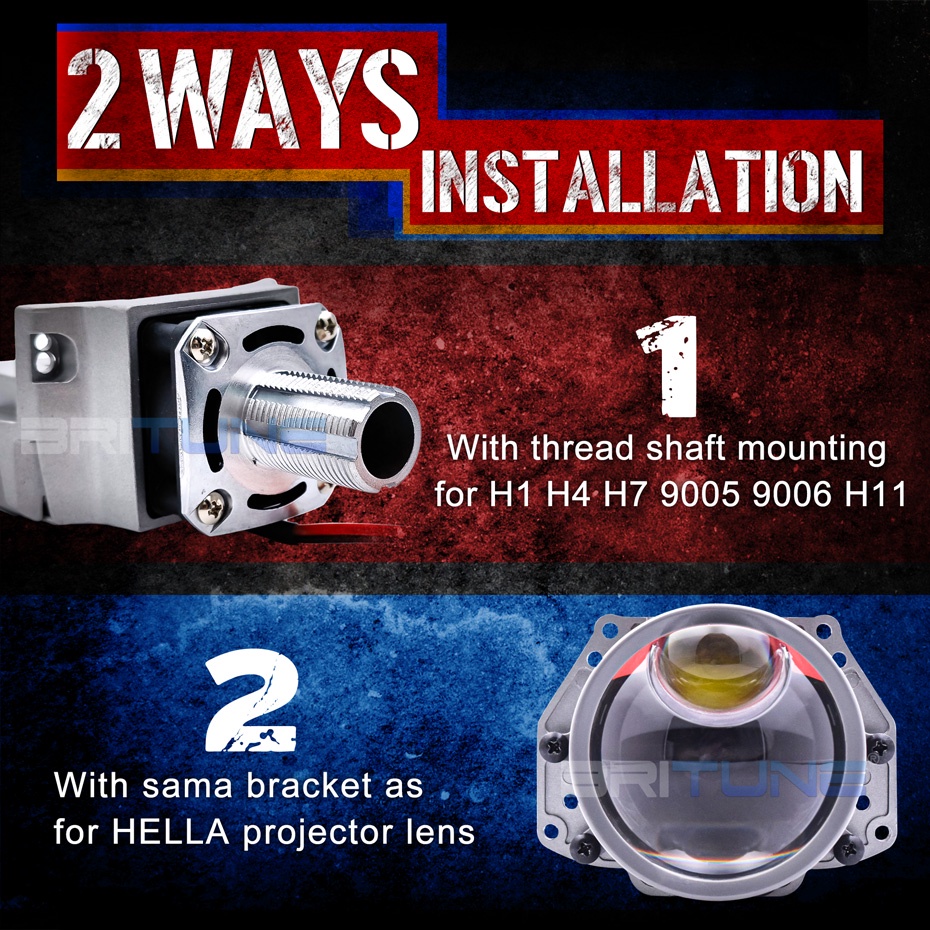 2 WAYS
INSTALLATION

BRITUNE

1
With thread shaft mounting for H1 H4 H7 9005 9006 H11

2
With sama bracket as for HELLA projector lens

BRITUNE