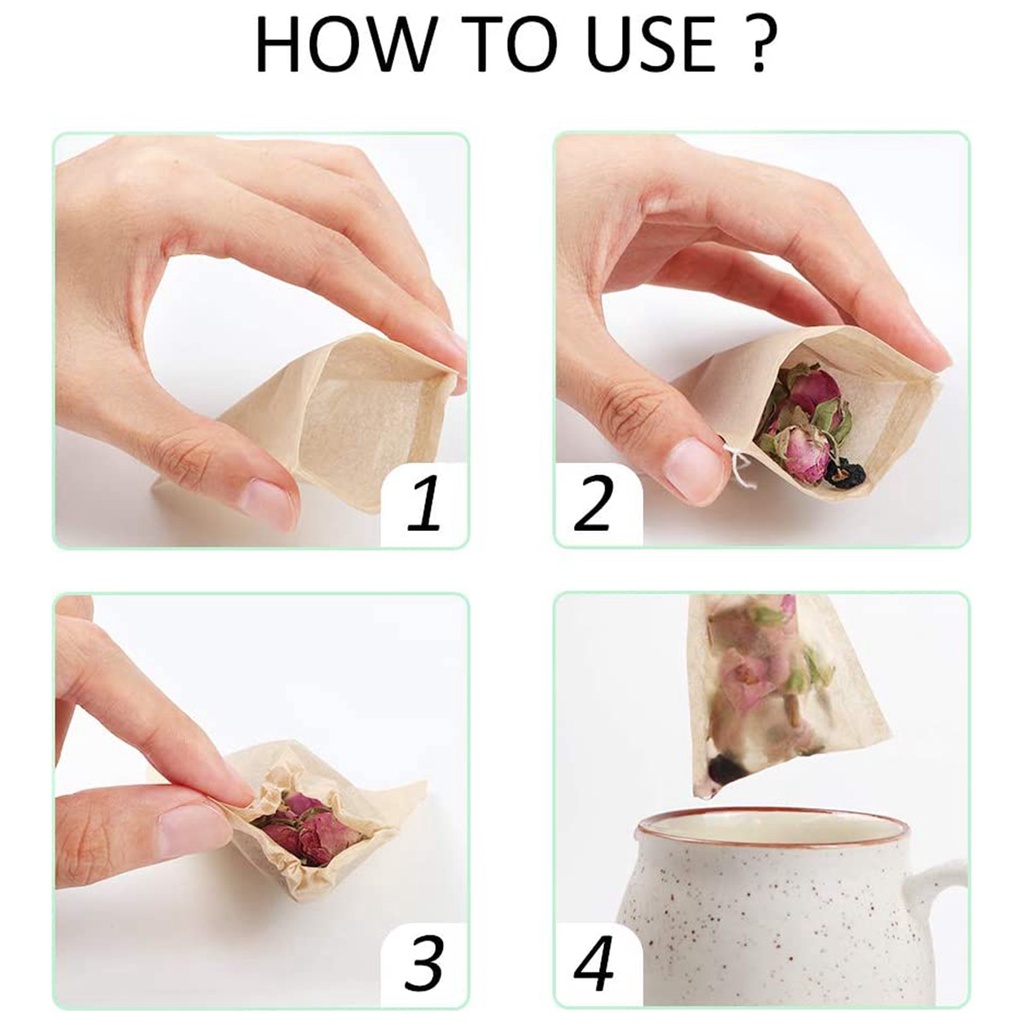 HOW TO USE ?

1

2

3

4