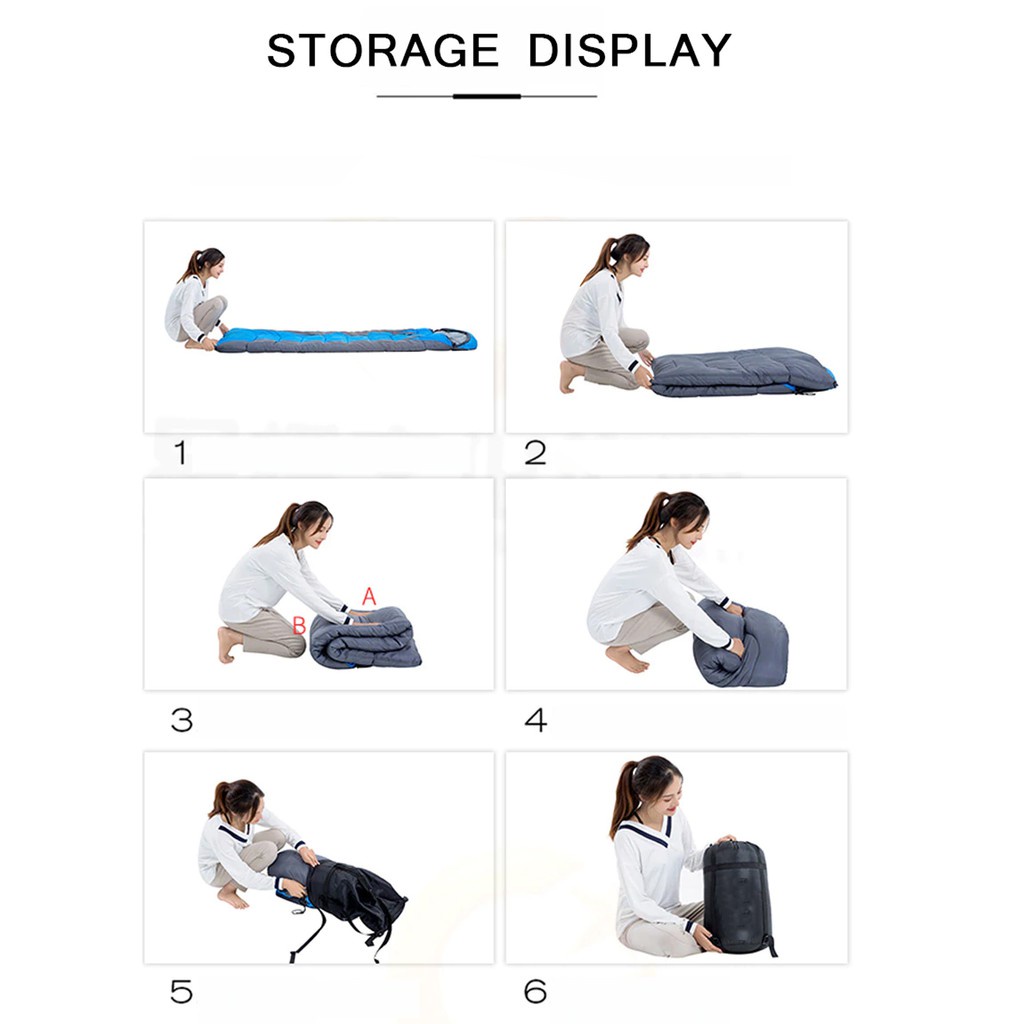 STORAGE DISPLAY

1

2

A
B

3

4

5

6