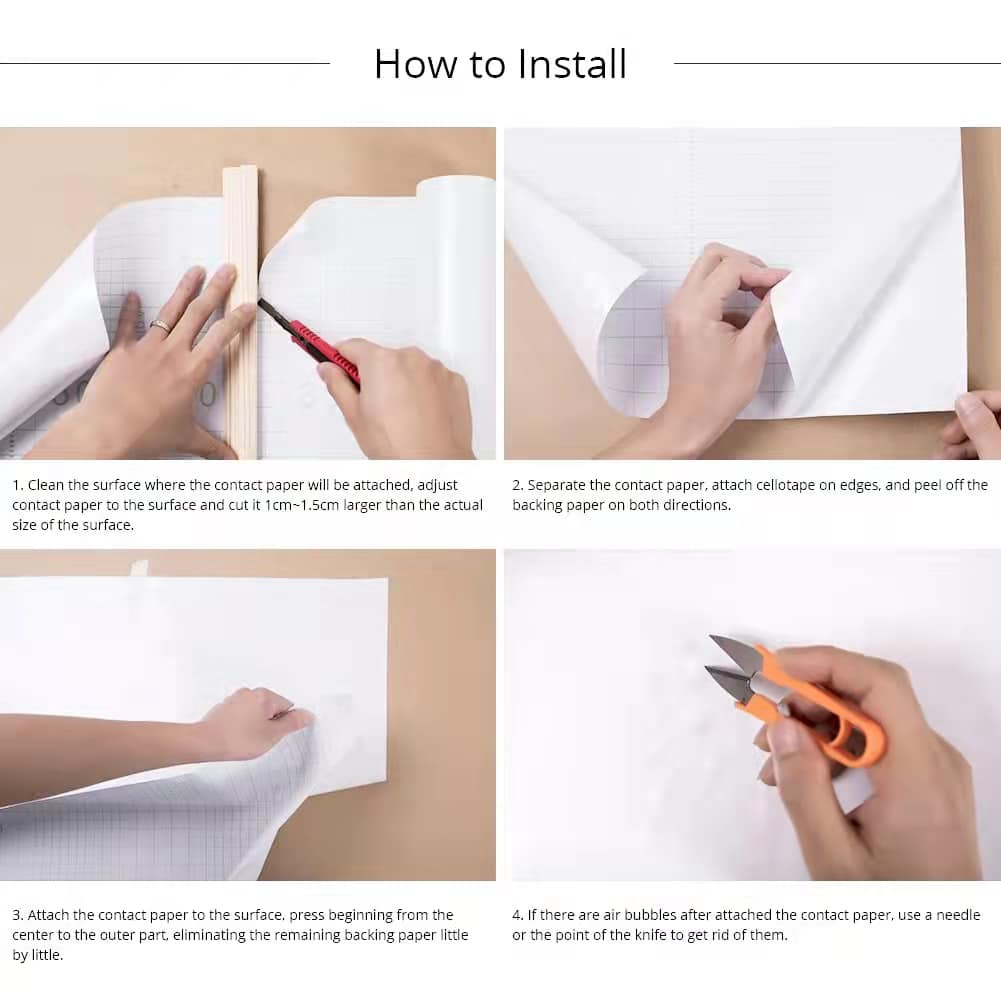 How to Install

1. Clean the surface where the contact paper will be attached, adjust contact paper to the surface and cut it 1cm~1.5cm larger than the actual size of the surface.

2. Separate the contact paper, attach cellotape on edges, and peel off the backing paper on both directions.

3. Attach the contact paper to the surface, press beginning from the center to the outer part, eliminating the remaining backing paper little by little.

4. If there are air bubbles after attached the contact paper, use a needle or the point of the knife to get rid of them.