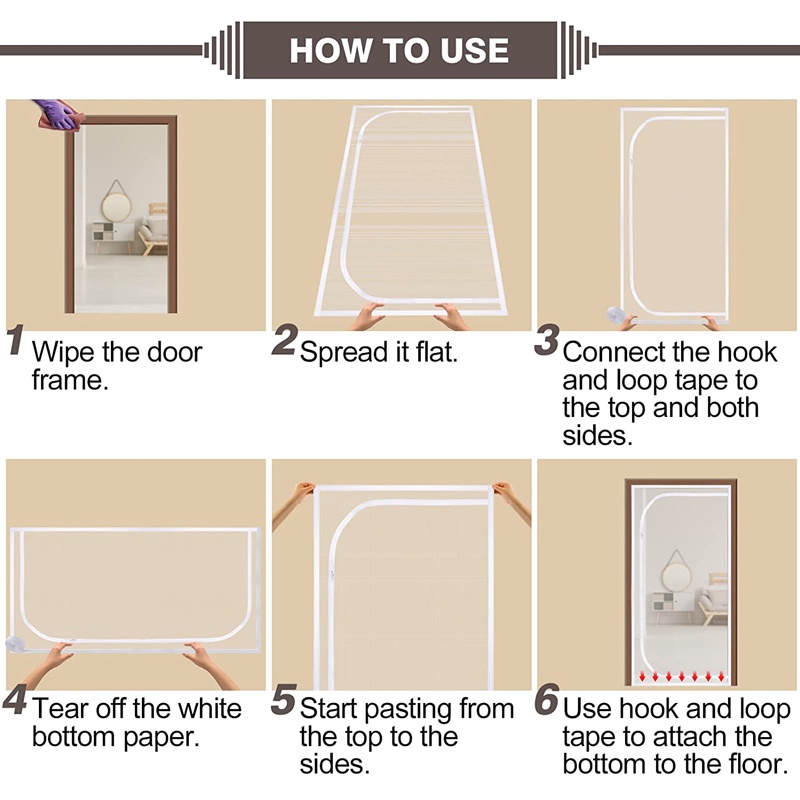 HOW TO USE

1 Wipe the door frame.

2 Spread it flat.

3 Connect the hook and loop tape to the top and both sides.

4 Tear off the white bottom paper.

5 Start pasting from the top to the sides.

6 Use hook and loop tape to attach the bottom to the floor.