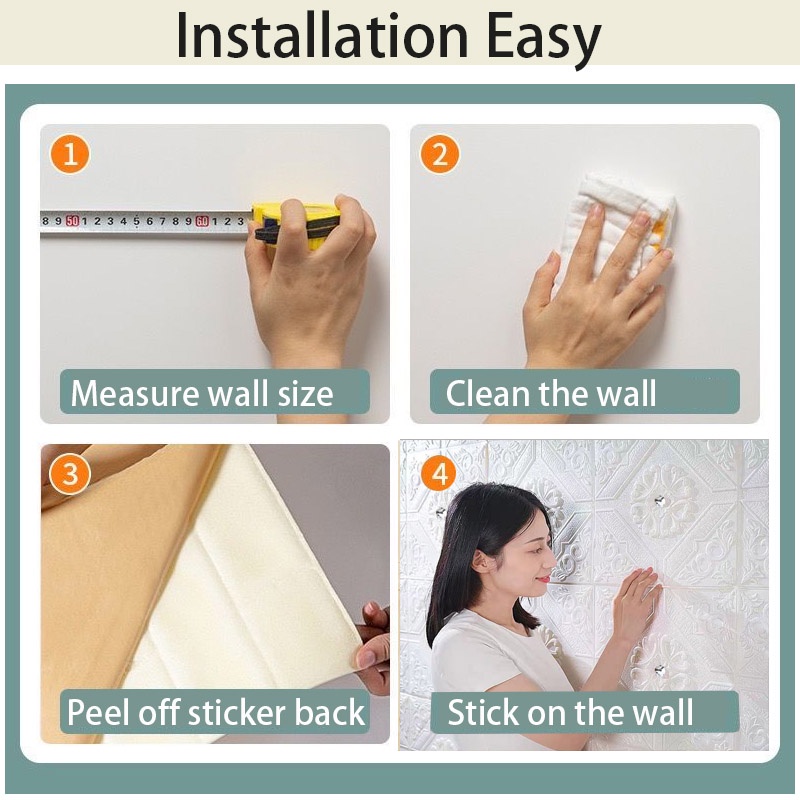 Installation Easy

1

8 9 50 1 2 3 4 5 6 7 8 9 60 1 2 3

Measure wall size

2

Clean the wall

3

Peel off sticker back

4

Stick on the wall