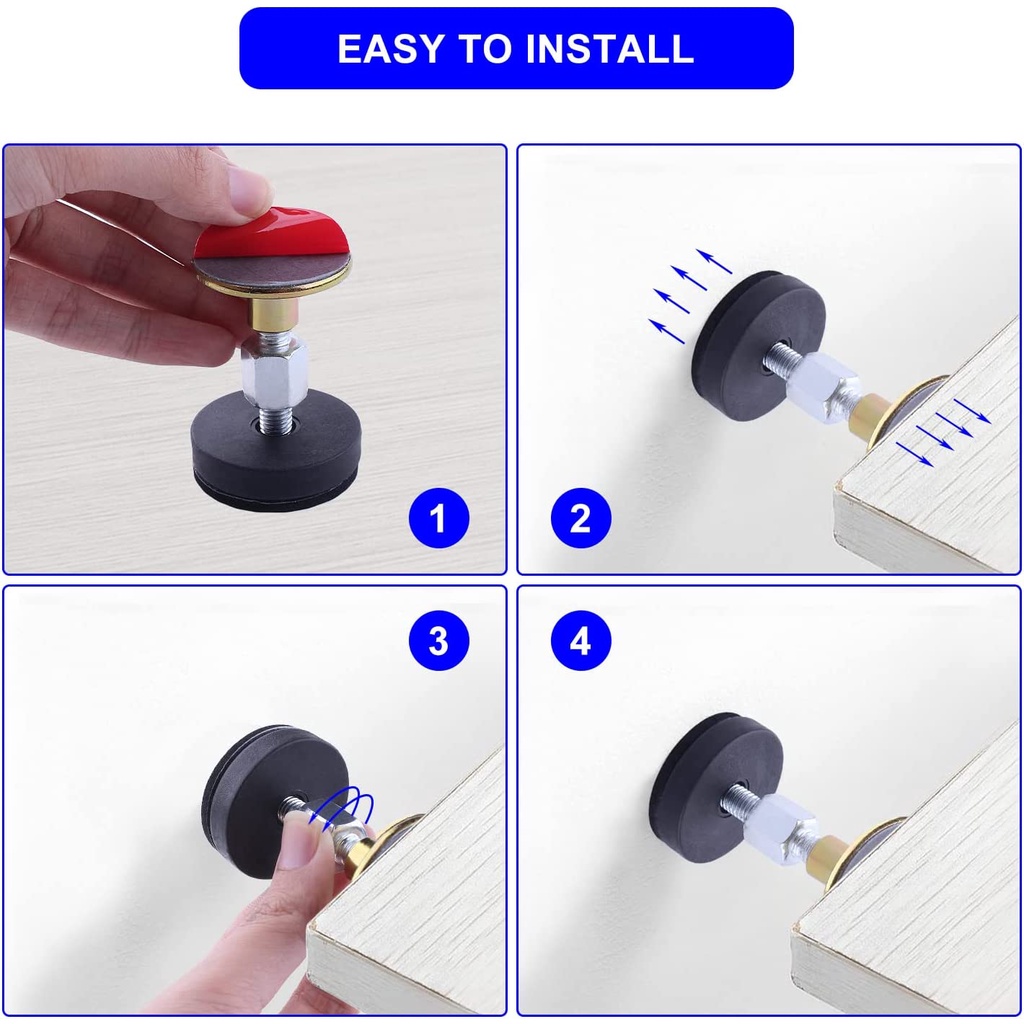 EASY TO INSTALL

1

2

3

4