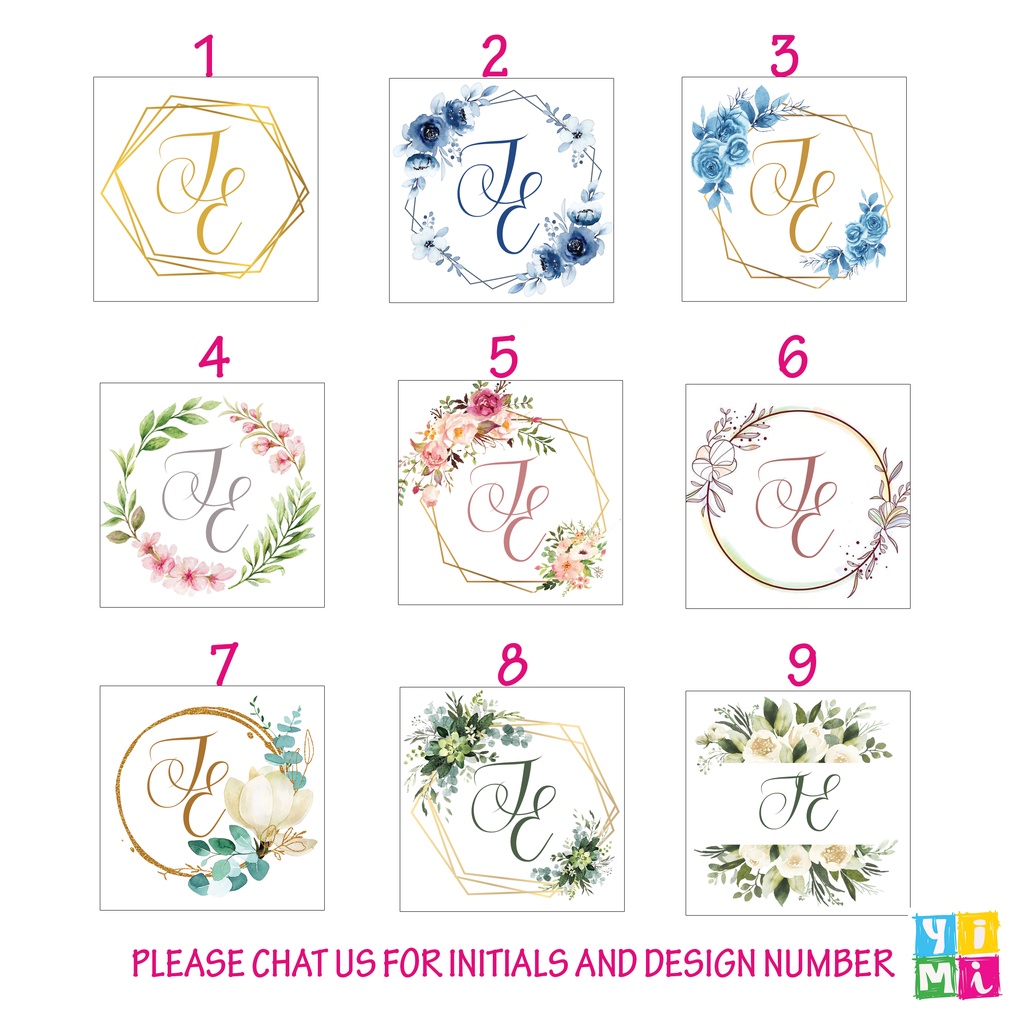 1

JE

2

JE

3

JE

4

JE

5

JE

6

JE

7

JE

8

JE

9

JE

PLEASE CHAT US FOR INITIALS AND DESIGN NUMBER

YiMi