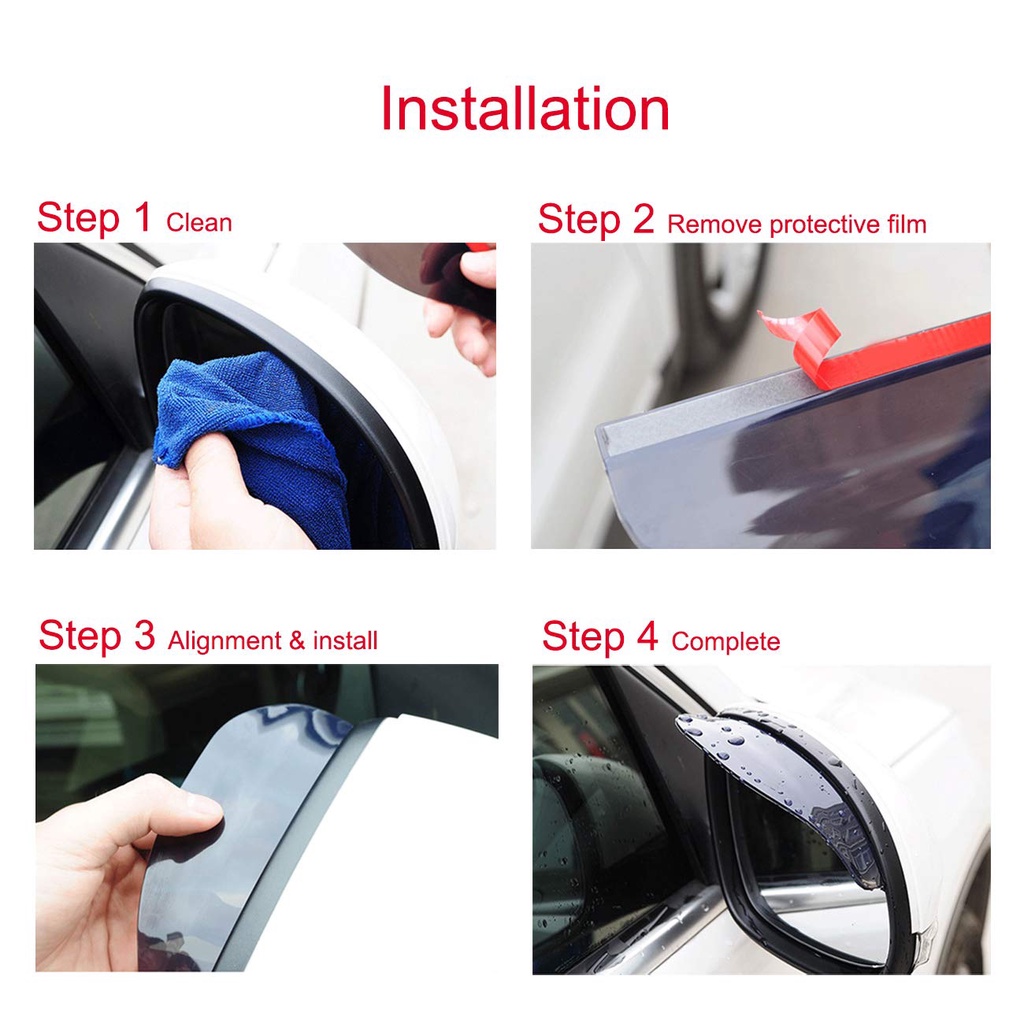 Installation

Step 1 Clean

Step 2 Remove protective film

Step 3 Alignment & install

Step 4 Complete