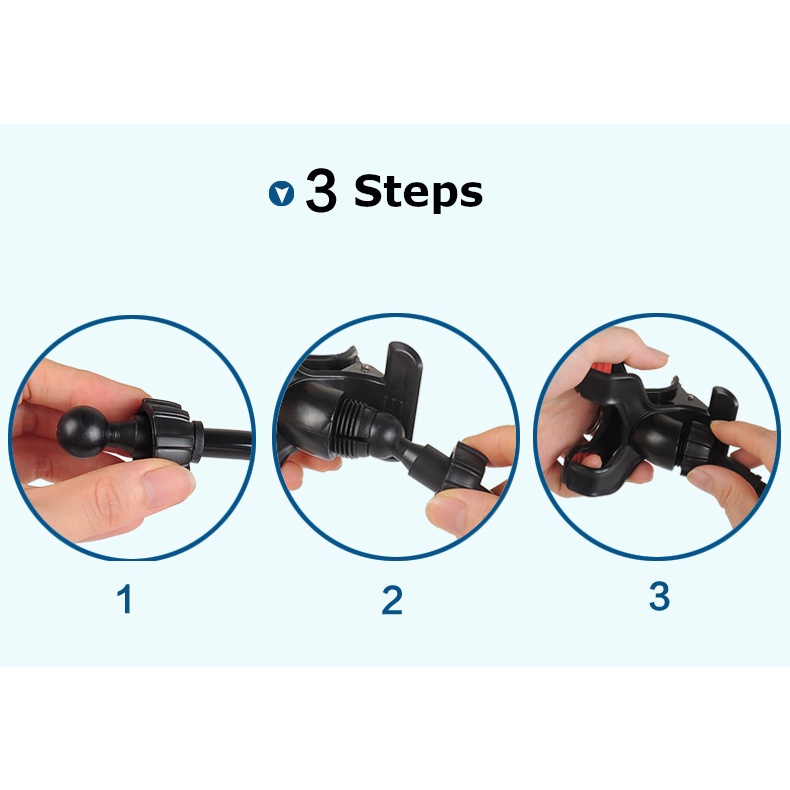 3 Steps

1

2

3