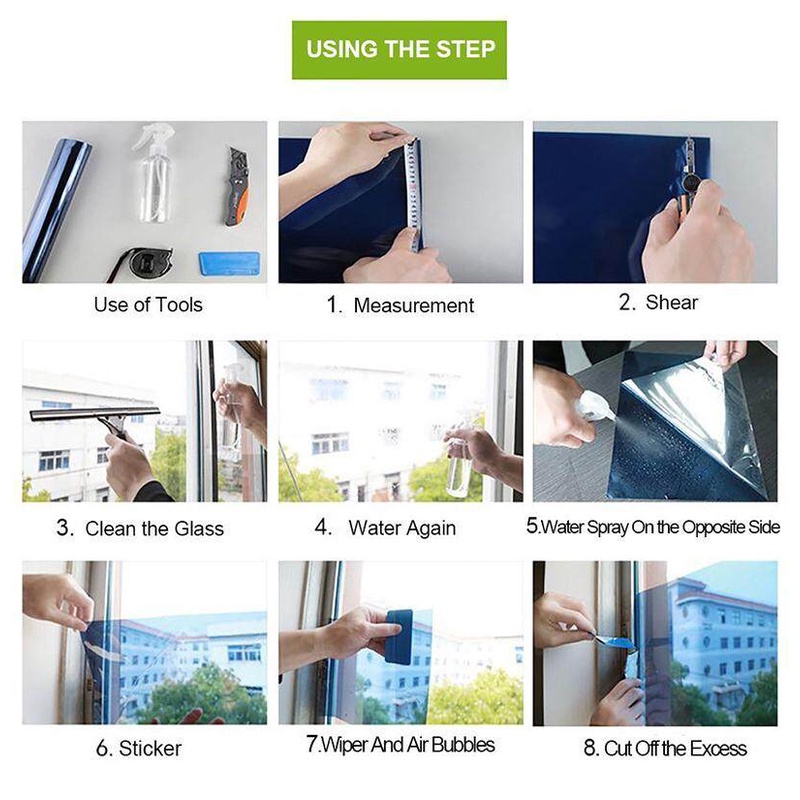 USING THE STEP

Use of Tools

1. Measurement

2. Shear

3. Clean the Glass

4. Water Again

5.Water Spray On the Opposite Side

6. Sticker

7.Wiper And Air Bubbles

8. Cut Off the Excess