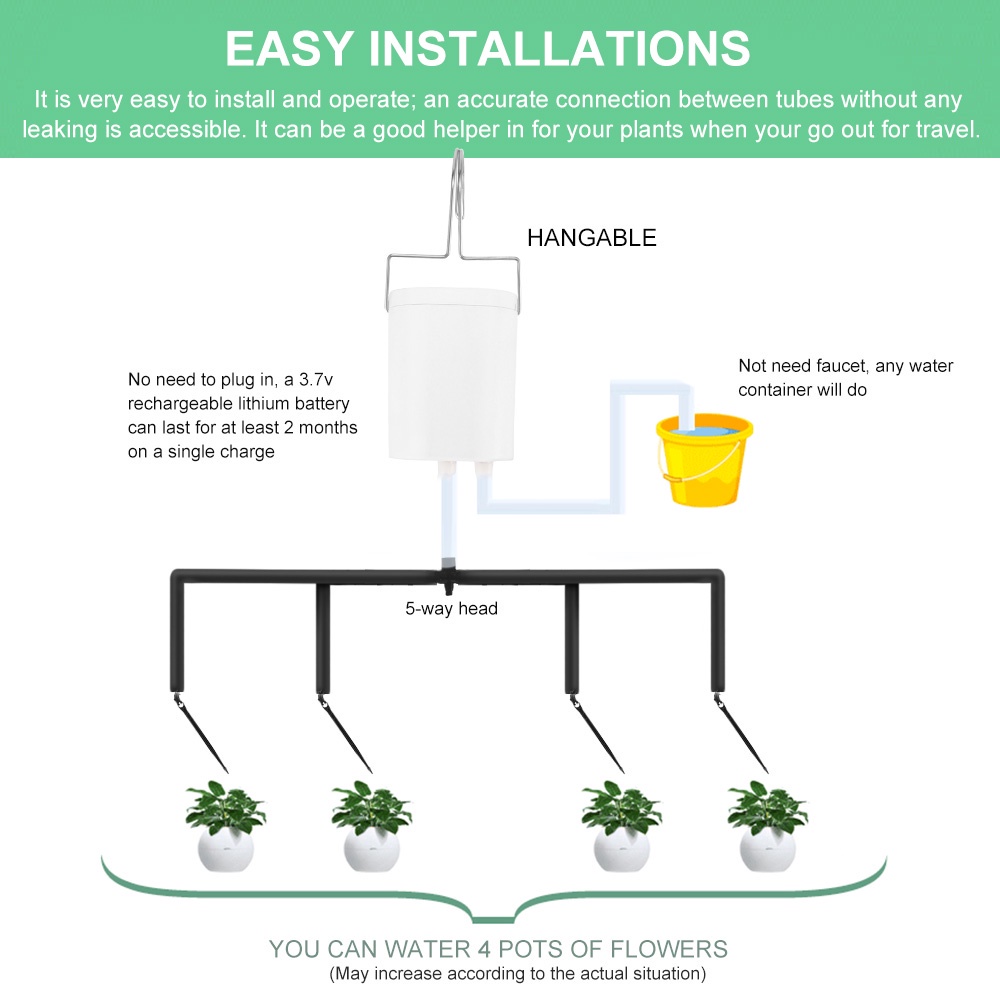 EASY INSTALLATIONS

It is very easy to install and operate; an accurate connection between tubes without any leaking is accessible. It can be a good helper in for your plants when your go out for travel.

HANGABLE

No need to plug in, a 3.7v rechargeable lithium battery can last for at least 2 months on a single charge

Not need faucet, any water container will do

5-way head

YOU CAN WATER 4 POTS OF FLOWERS
(May increase according to the actual situation)