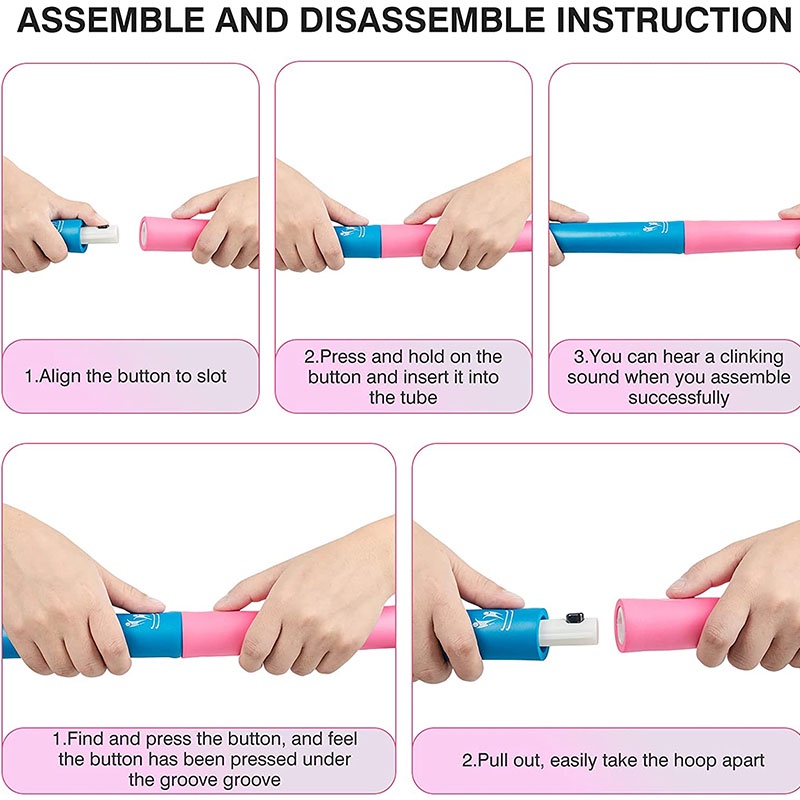 ASSEMBLE AND DISASSEMBLE INSTRUCTION

1.Align the button to slot

2.Press and hold on the button and insert it into the tube

3.You can hear a clinking sound when you assemble successfully

1.Find and press the button, and feel the button has been pressed under the groove groove

2.Pull out, easily take the hoop apart