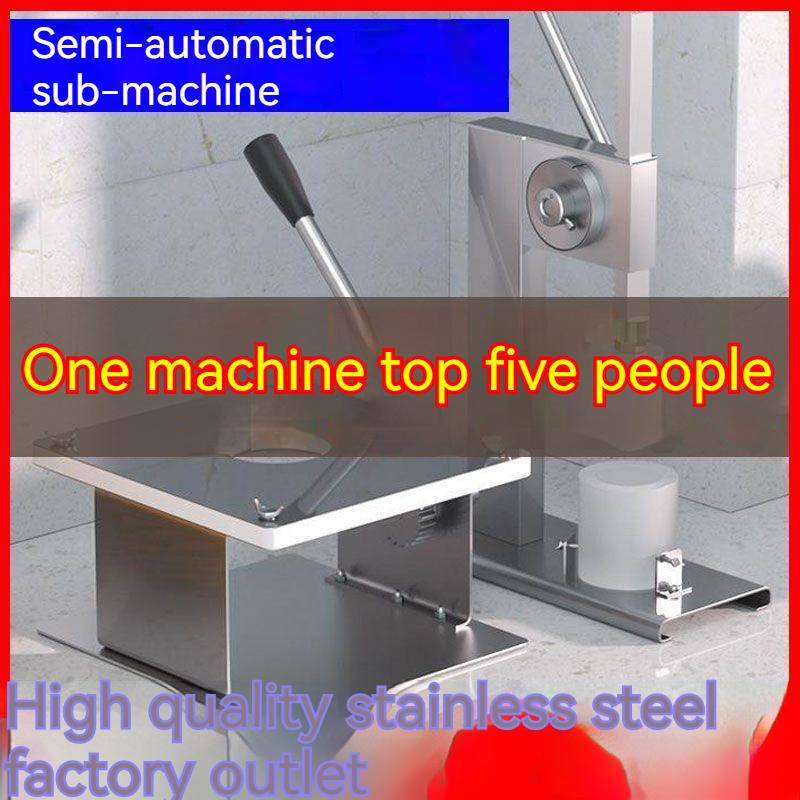 Semi-automatic sub-machine

One machine top five people

High quality stainless steel factory outlet