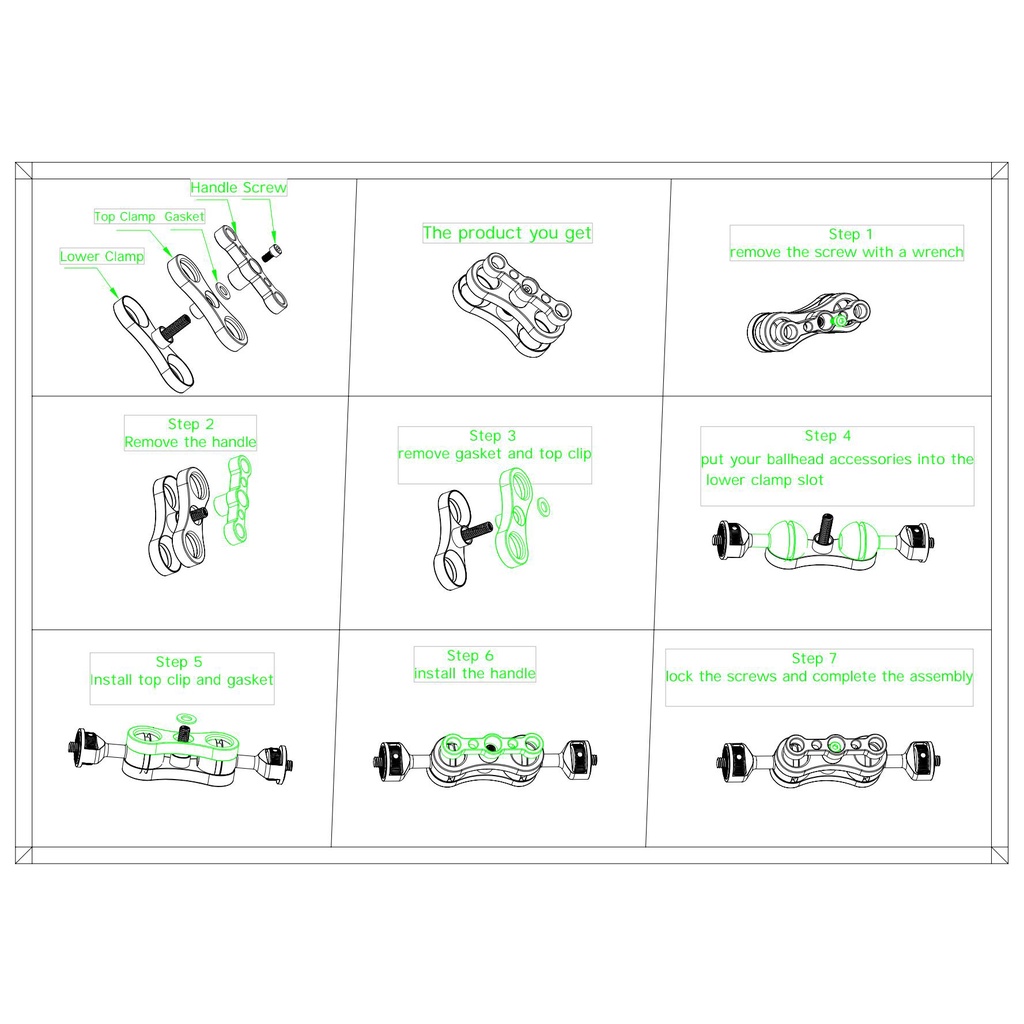 Handle Screw
Top Clamp Gasket
Lower Clamp

The product you get

Step 1
remove the screw with a wrench

Step 2
Remove the handle

Step 3
remove gasket and top clip

Step 4
put your ballhead accessories into the lower clamp slot

Step 5
Install top clip and gasket

Step 6
install the handle

Step 7
lock the screws and complete the assembly