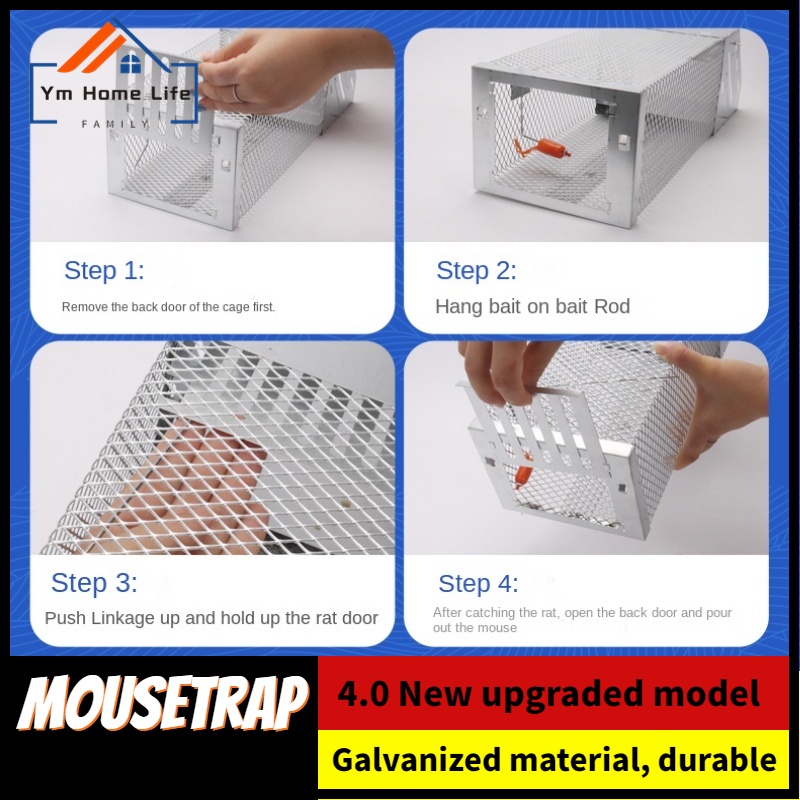 Ym Home Life
FAMILY

Step 1:
Remove the back door of the cage first.

Step 2:
Hang bait on bait Rod

Step 3:
Push Linkage up and hold up the rat door

Step 4:
After catching the rat, open the back door and pour out the mouse

MOUSETRAP

4.0 New upgraded model

Galvanized material, durable