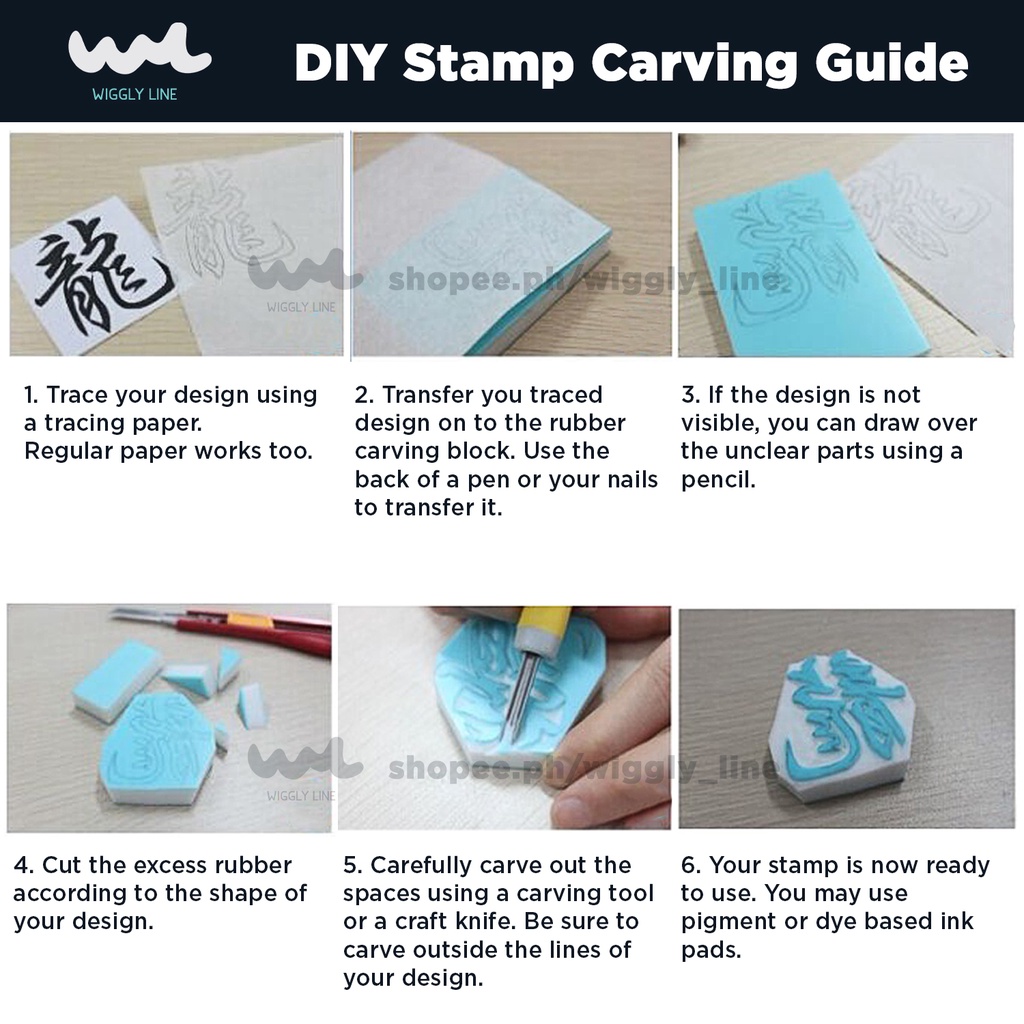 WIGGLY LINE

DIY Stamp Carving Guide

龍

WIGGLY LINE shopee.ph/wiggly_line

1. Trace your design using a tracing paper. Regular paper works too.

2. Transfer you traced design on to the rubber carving block. Use the back of a pen or your nails to transfer it.

3. If the design is not visible, you can draw over the unclear parts using a pencil.

WIGGLY LINE shopee.ph/wiggly_line

4. Cut the excess rubber according to the shape of your design.

5. Carefully carve out the spaces using a carving tool or a craft knife. Be sure to carve outside the lines of your design.

6. Your stamp is now ready to use. You may use pigment or dye based ink pads.