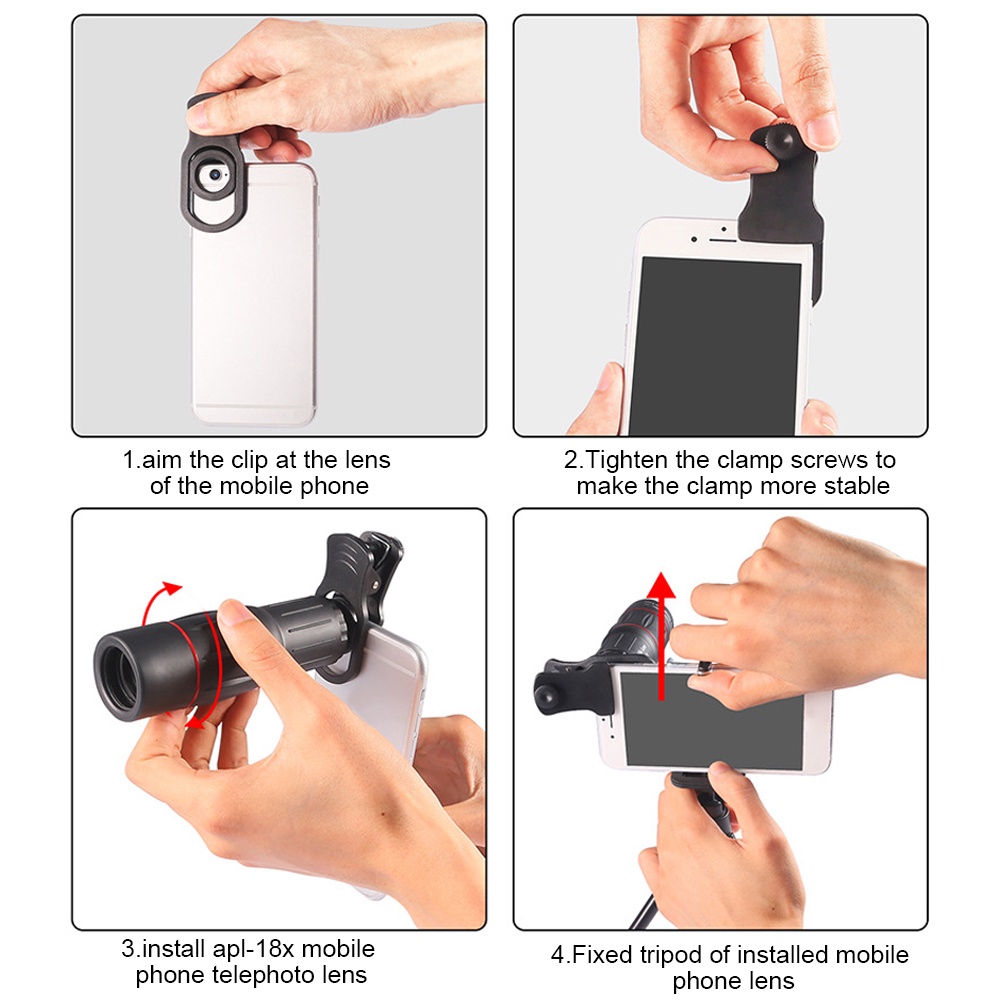 1.aim the clip at the lens of the mobile phone

2.Tighten the clamp screws to make the clamp more stable

3.install apl-18x mobile phone telephoto lens

4.Fixed tripod of installed mobile phone lens